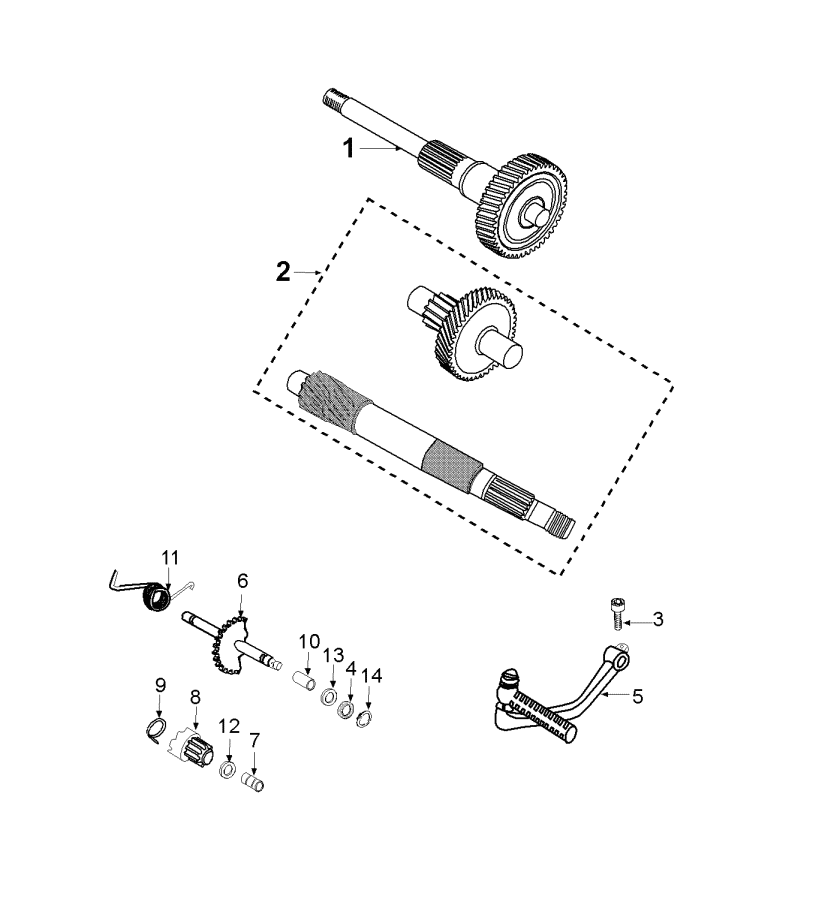 1
2
11
6
3
10
13
4
14
5
9
8
12
7