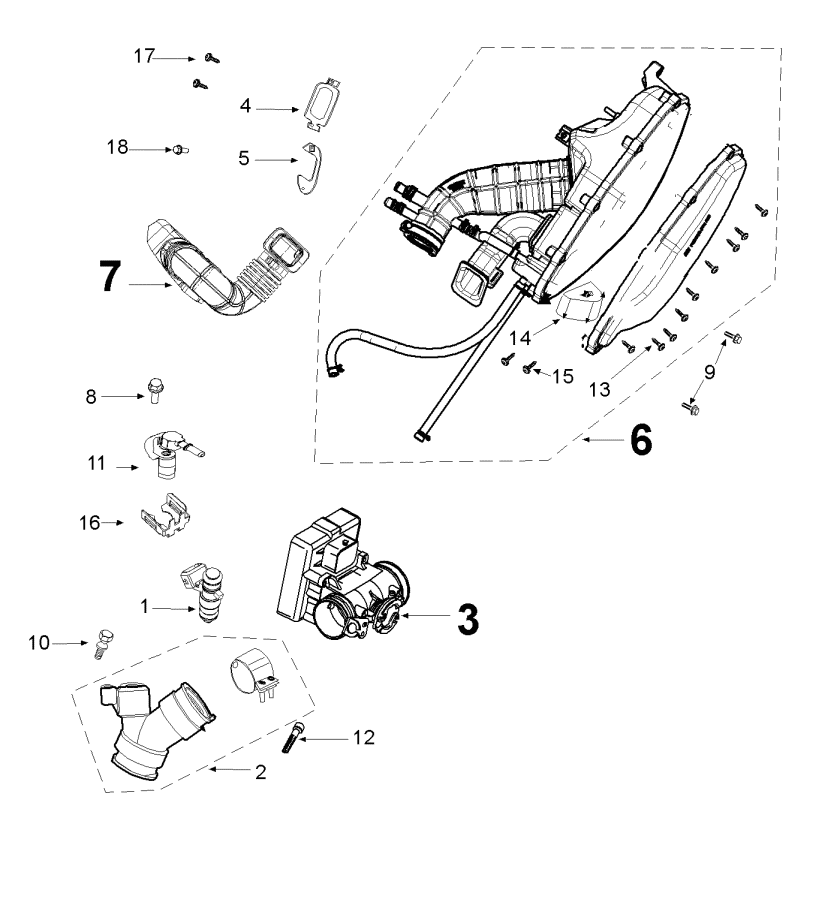 17
4
18
5
7
14
15
13
9
6
8
11
16
1
3
10
12
2