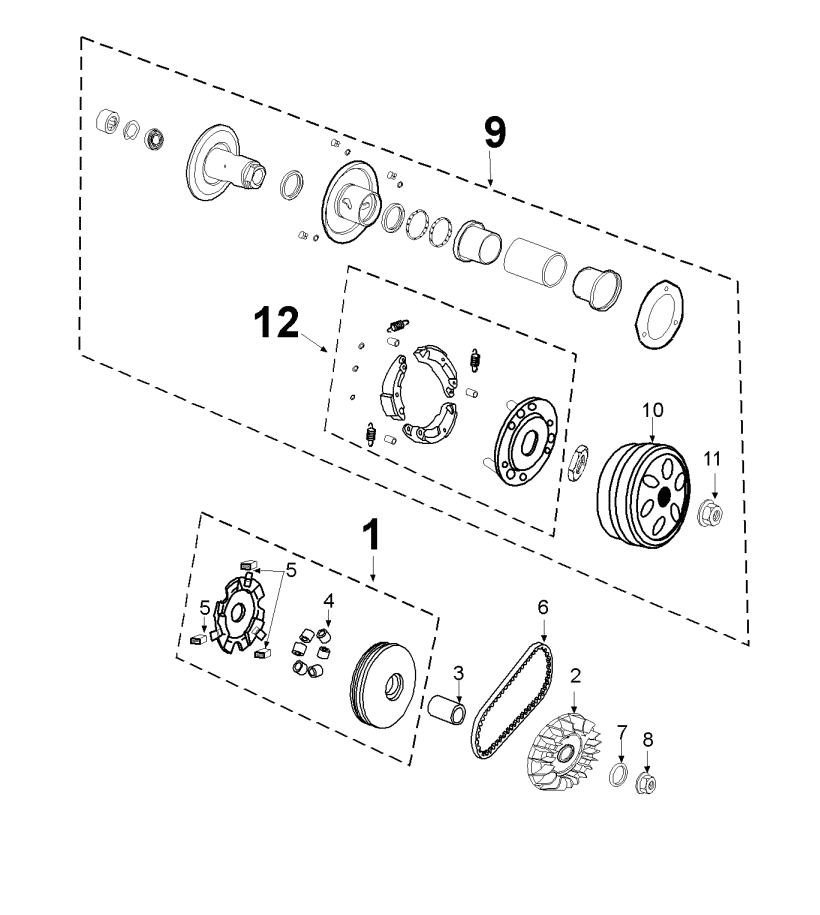 9
12
10
11
1
5
5
4
6
3
2
7
8