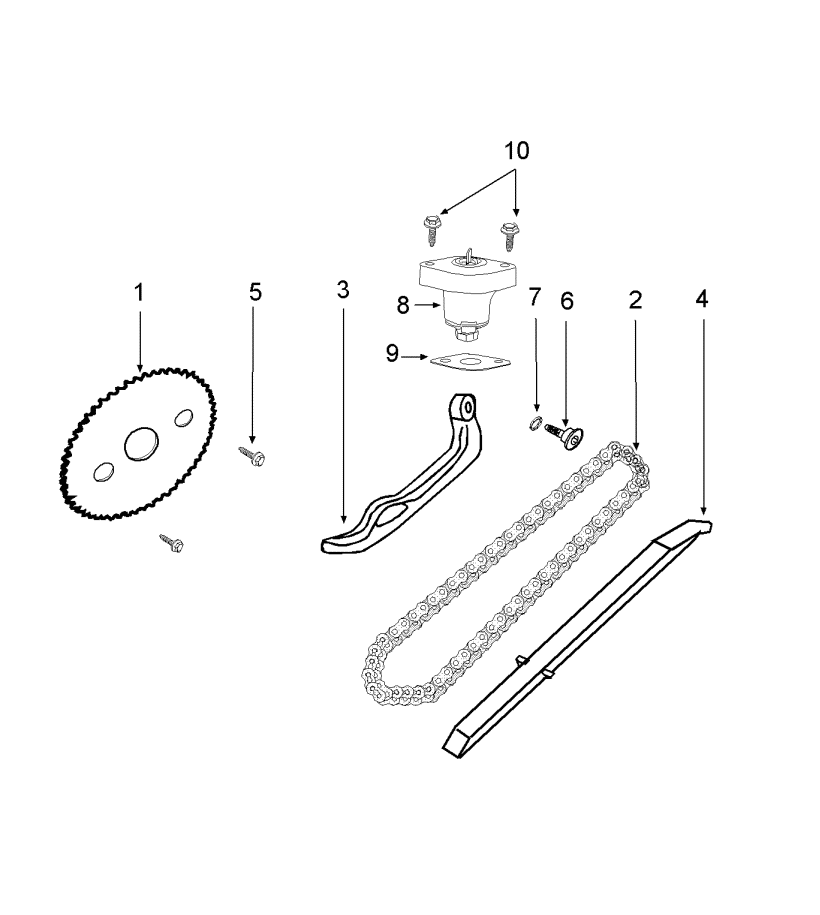 10
1
5
3
8
7
6
2
4
9