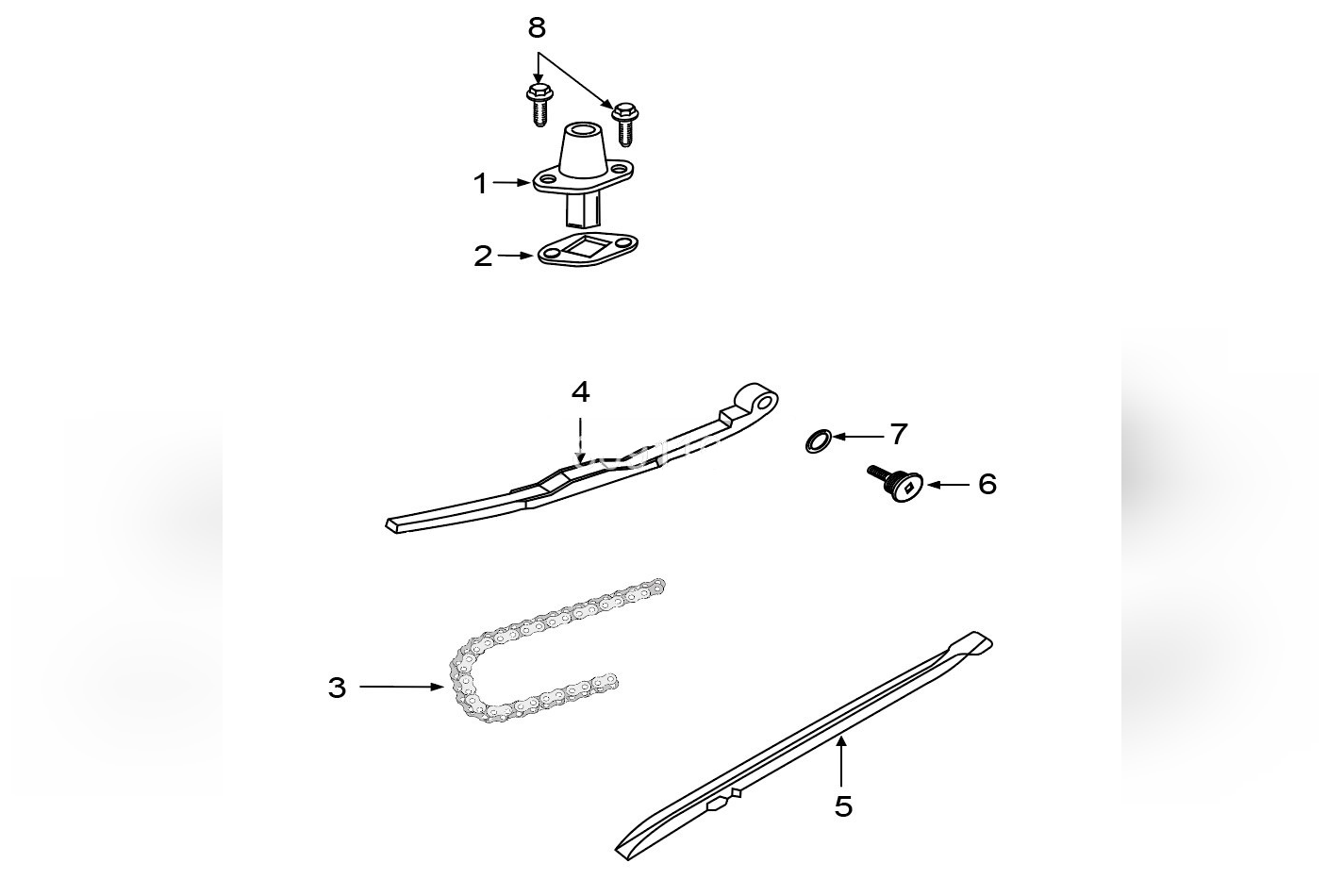 8
1
2
4
7
6
3
5