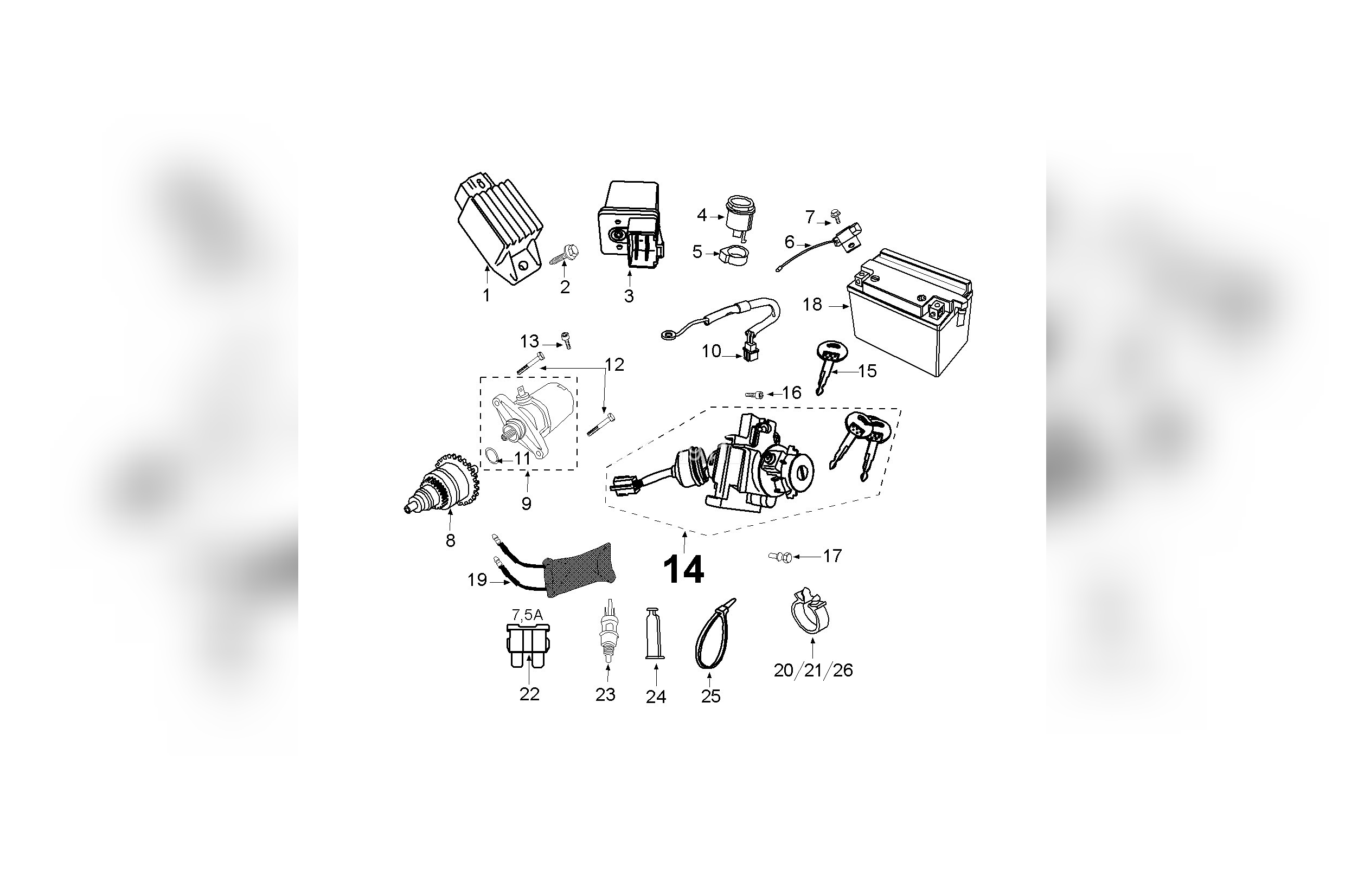 1
2
3
4
5
7
6
18
13
12
10
15
16
11
9
8
14
17
19
7,5A
22
23
24
25
20/21/26