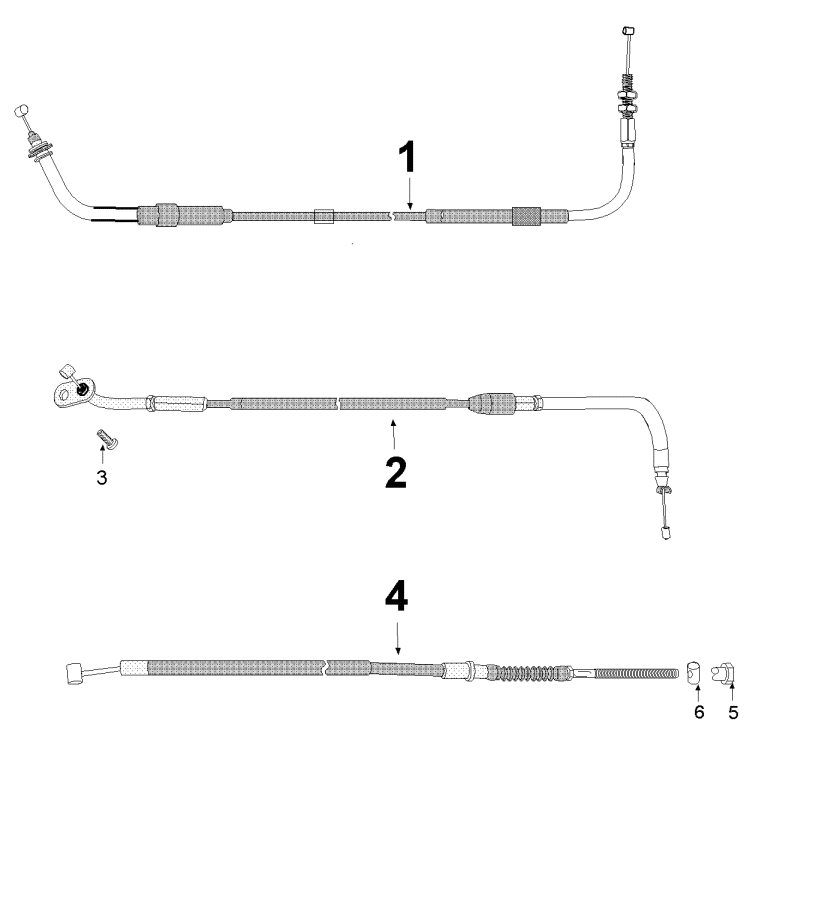 1

3

2

4

6

5