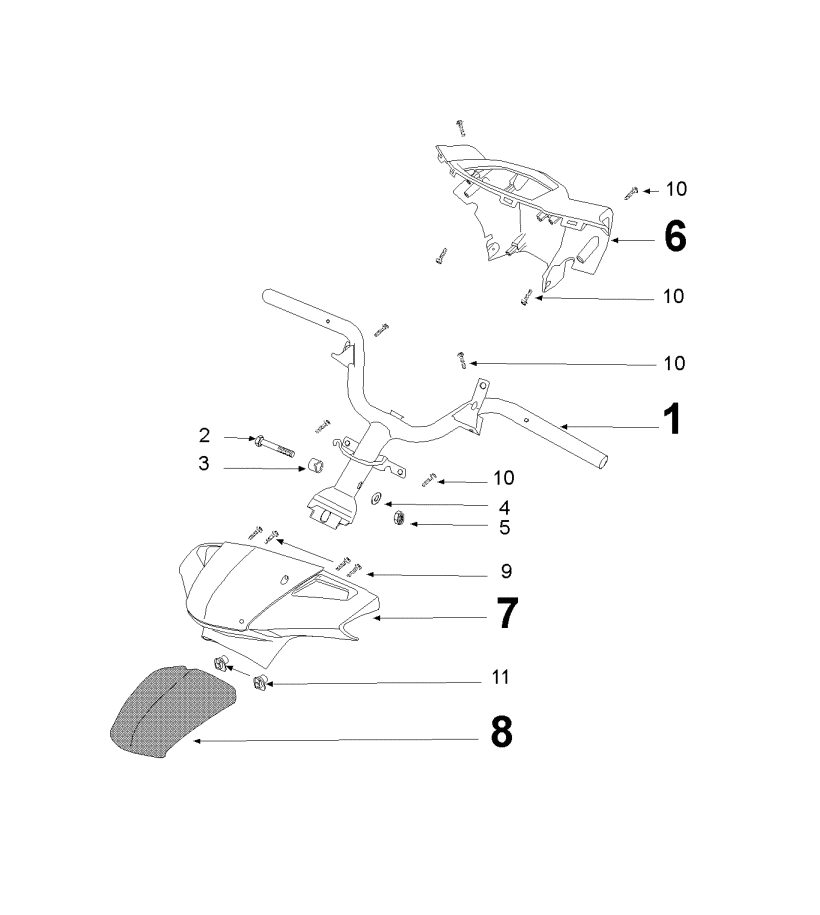 10
6
10
10
1
2
3
10
4
5
9
7
11
8