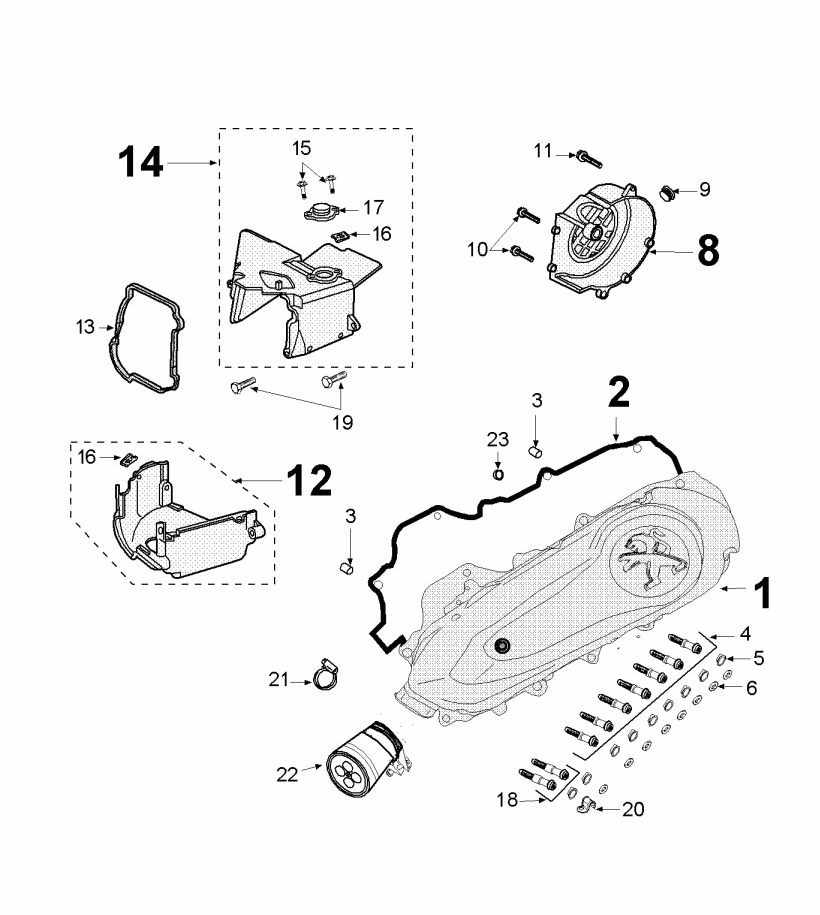 14
15
17
16
13
19
11
9
10
8
2
3
23
16
12
3
1
4
5
6
21
22
18
20