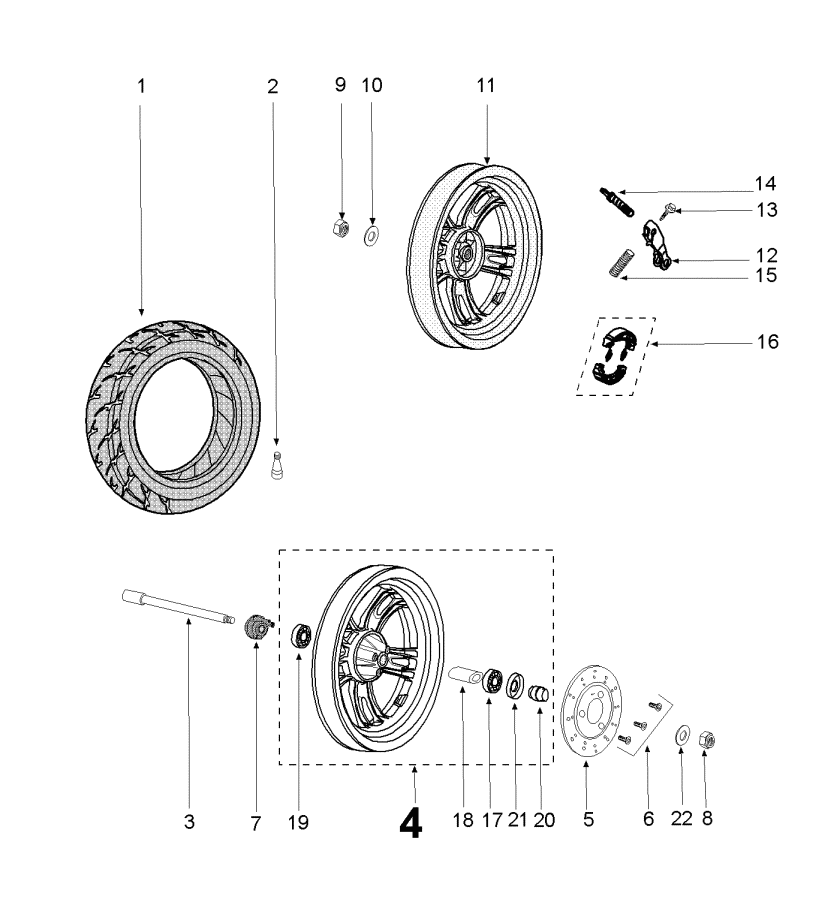 1
2
9
10
11
14
13
12
15
16
3
7
19
4
18
17
21
20
5
6
22
8