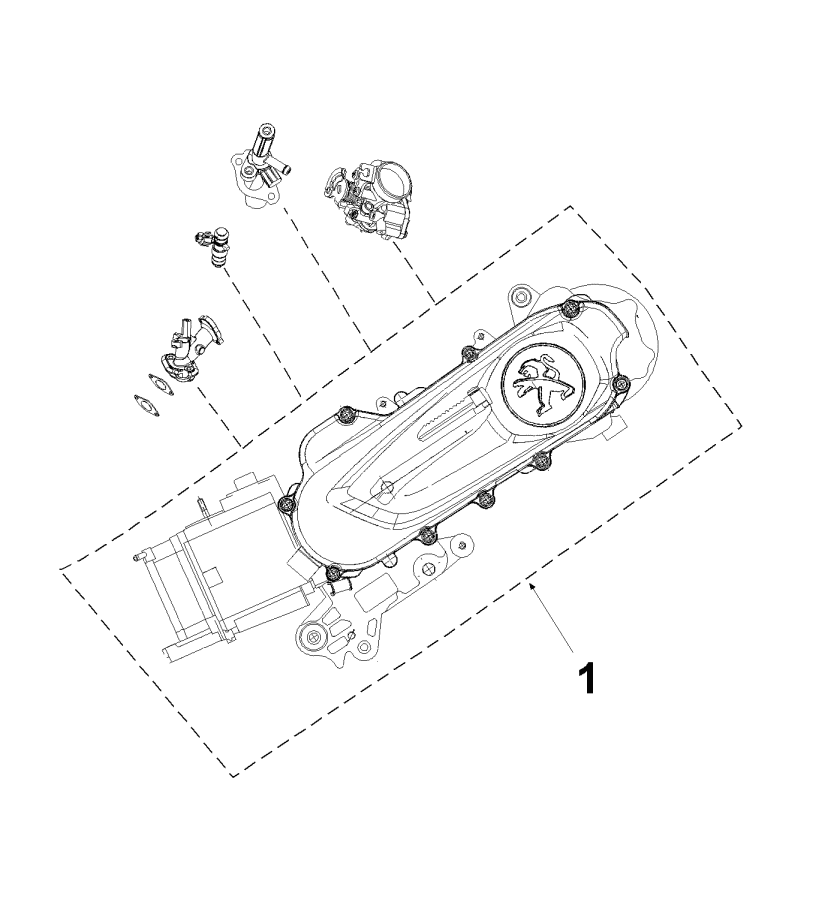 1