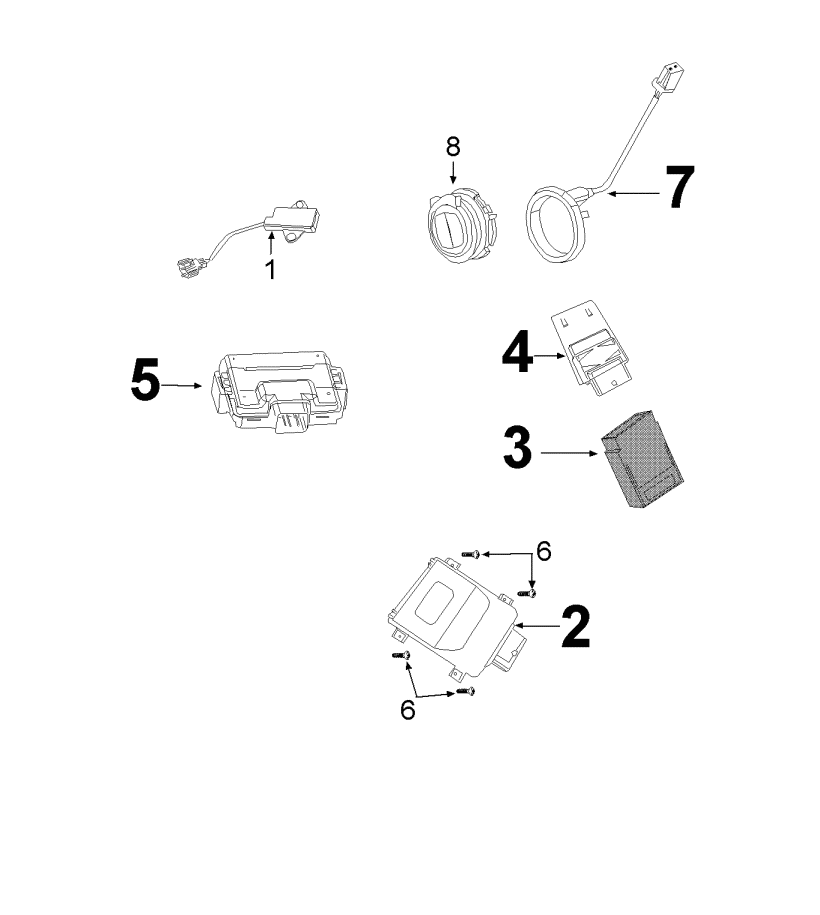 8
7
1
5
4
3
6
2
6