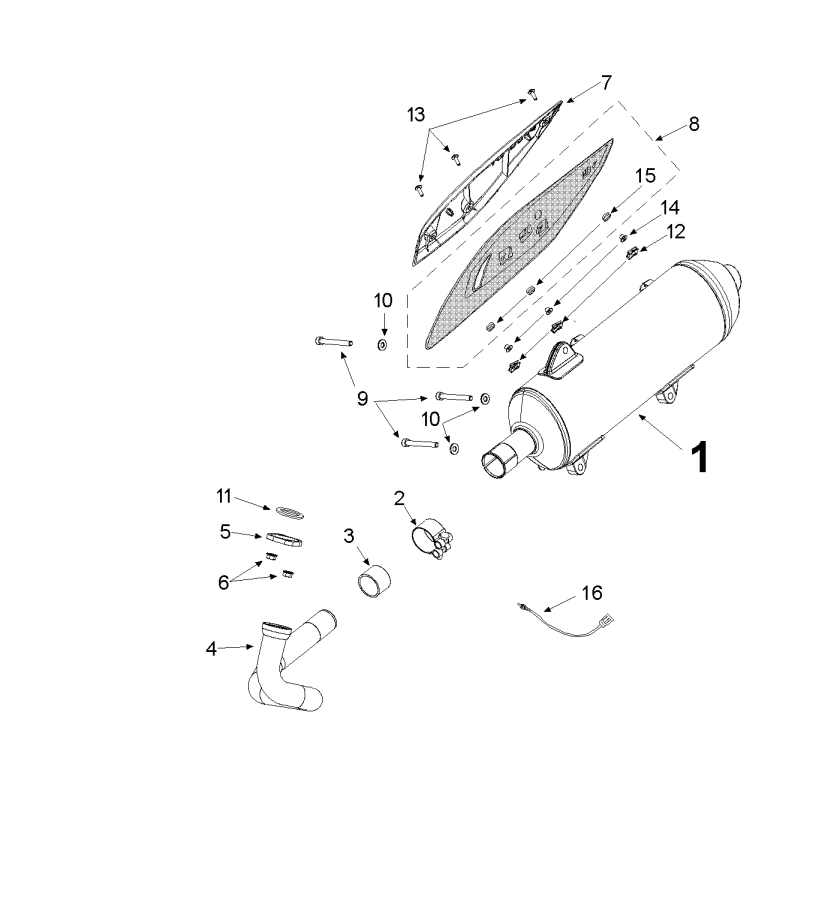 7
13
8
15
14
12
10
9
10
1
11
2
5
3
6
16
4