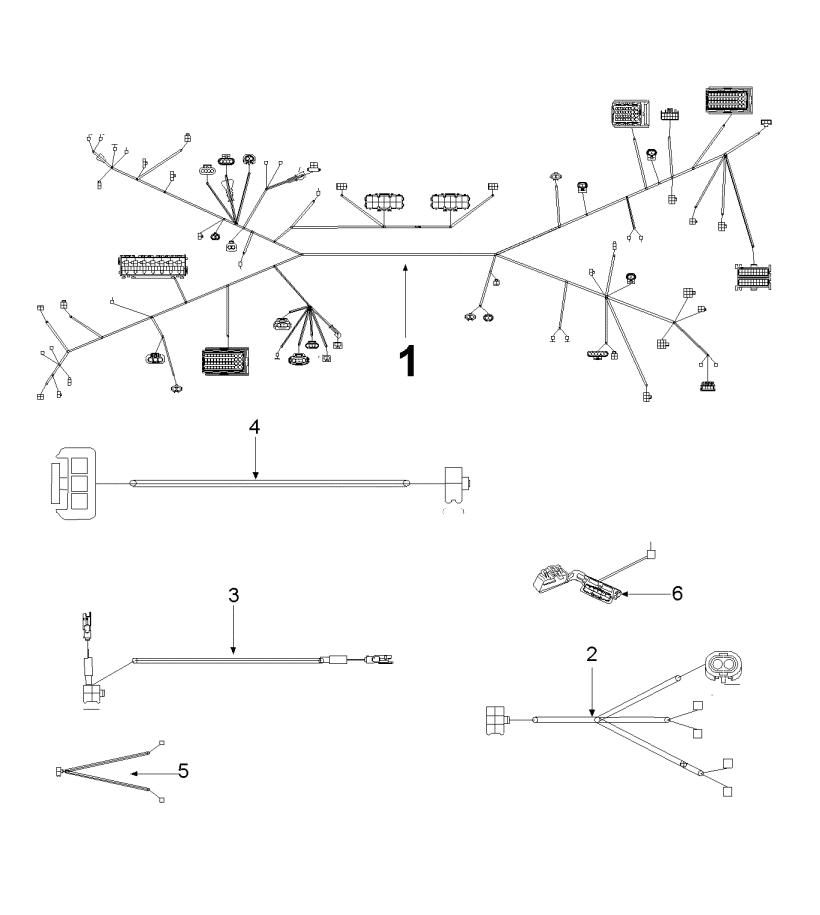 1

4

3

6

2

5