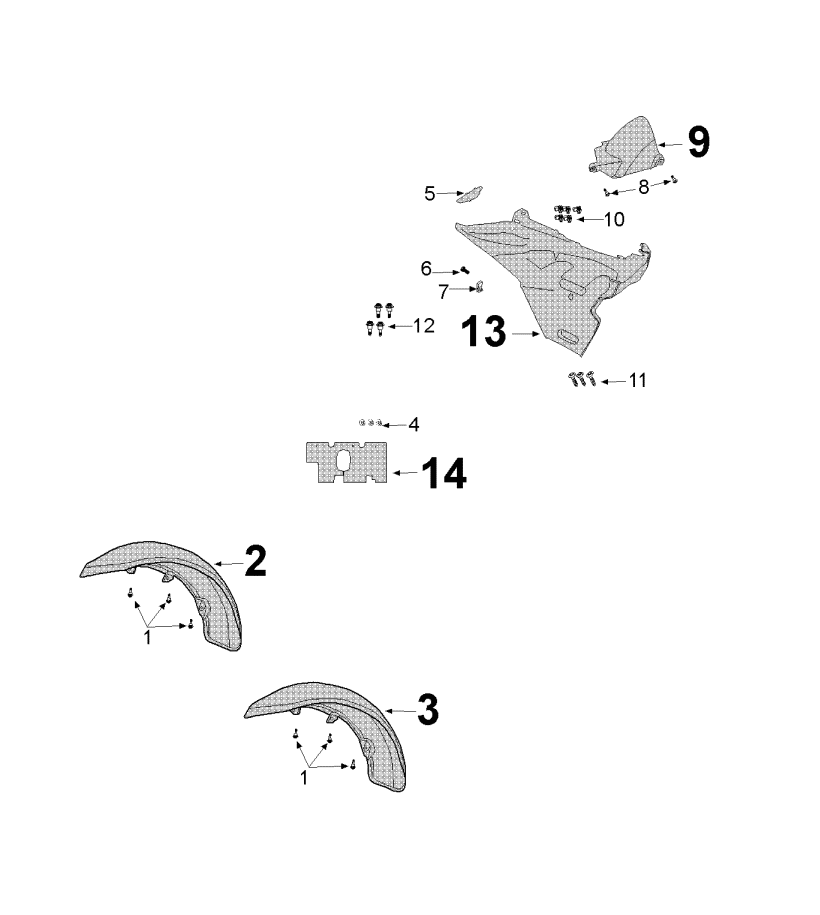 9
5
8
10
6
7
12
13
11
4
14
2
1
3
1