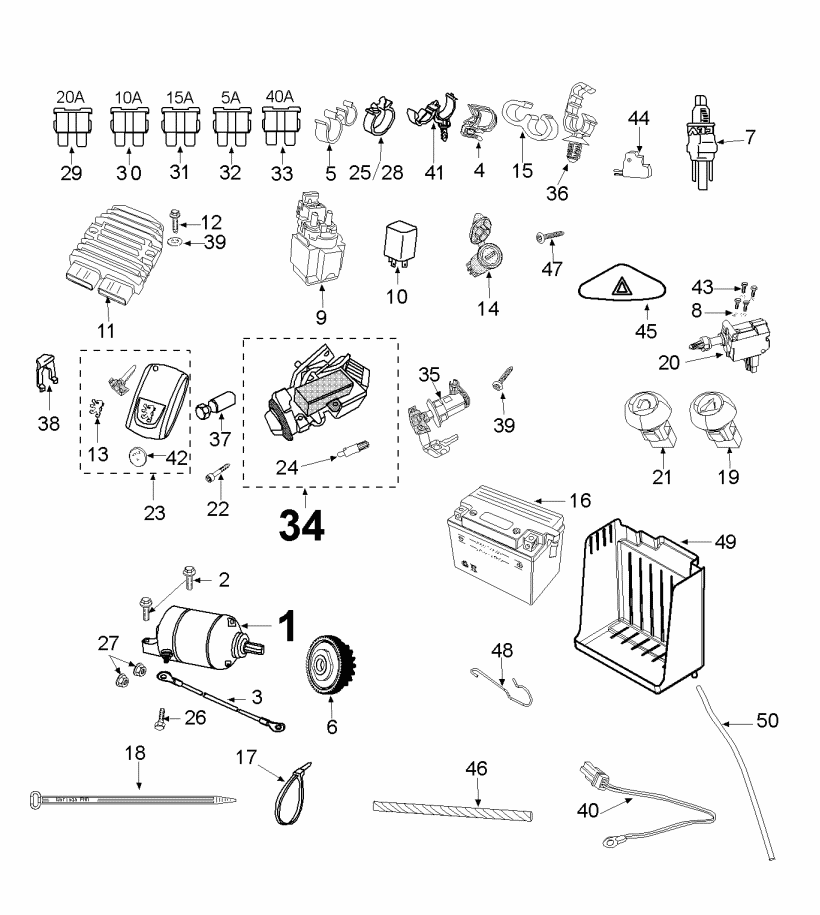 20A
10A
15A
5A
40A
29
30
31
32
33
5
25/28
41
4
15
36
44
7
12
39
11
9
10
14
47
45
43
8
20
38
13
42
23
37
22
24
34
35
39
21
19
16
49
2
1
27
3
26
6
48
50
18
17
46
40