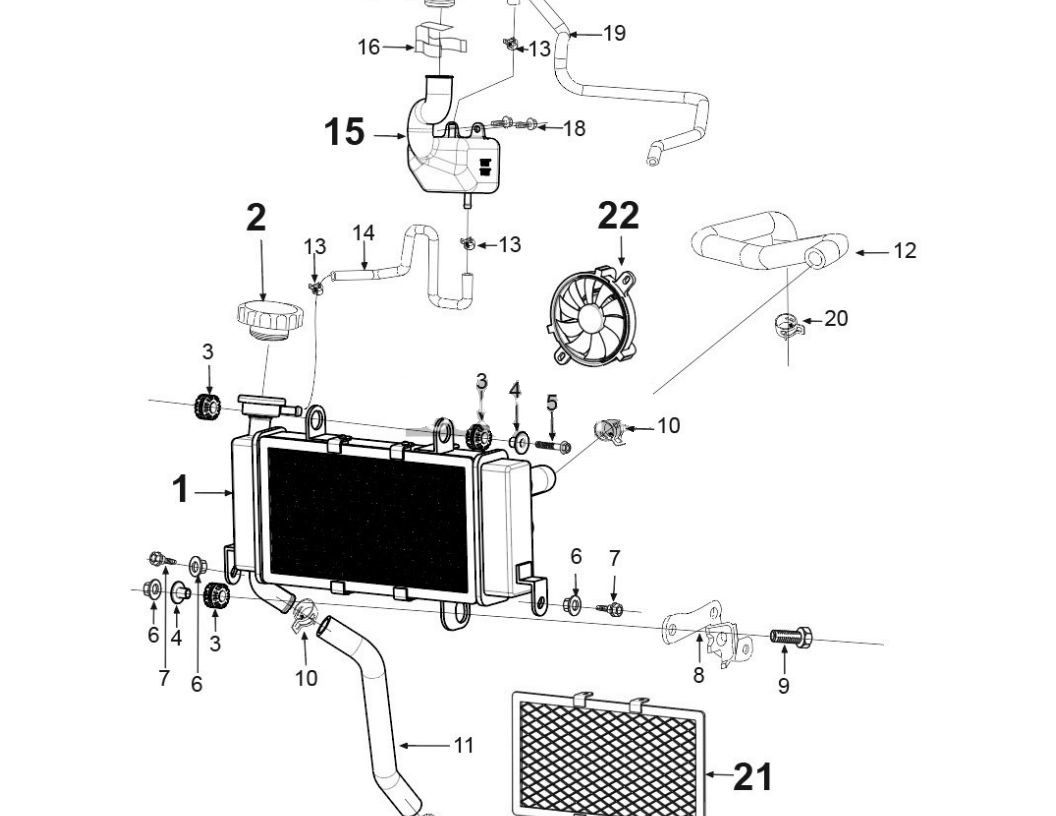 16
13
19
15
18
2
13
14
13
22
12
20
3
3
4
5
10
1
6
7
6
4
3
7
6
10
8
9
11
21