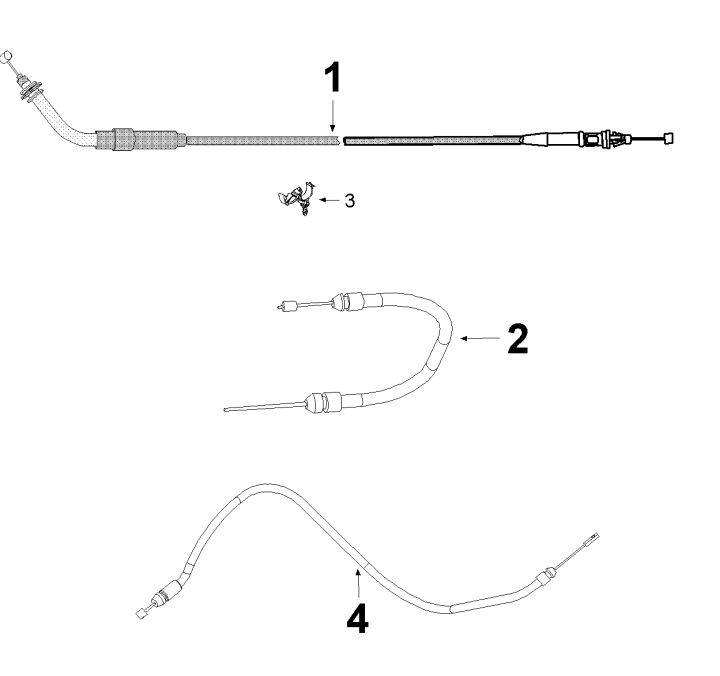 1
3
2
4