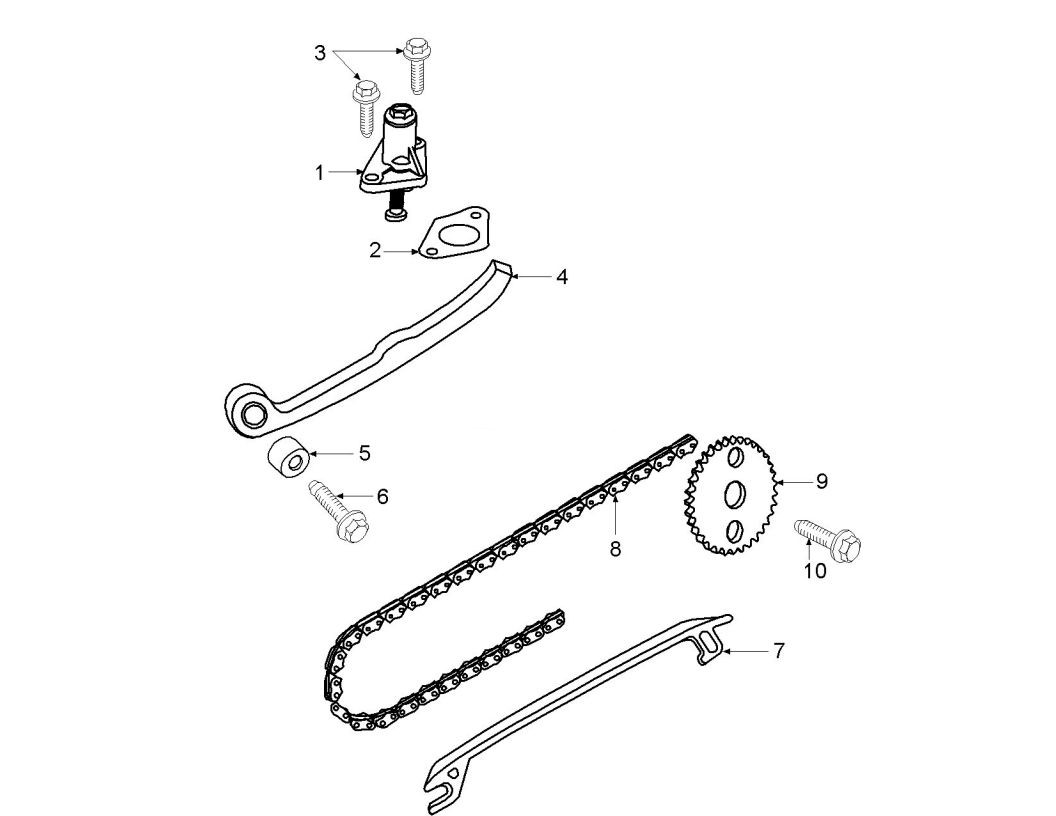 3
1
2
4
5
6
9
8
10
7