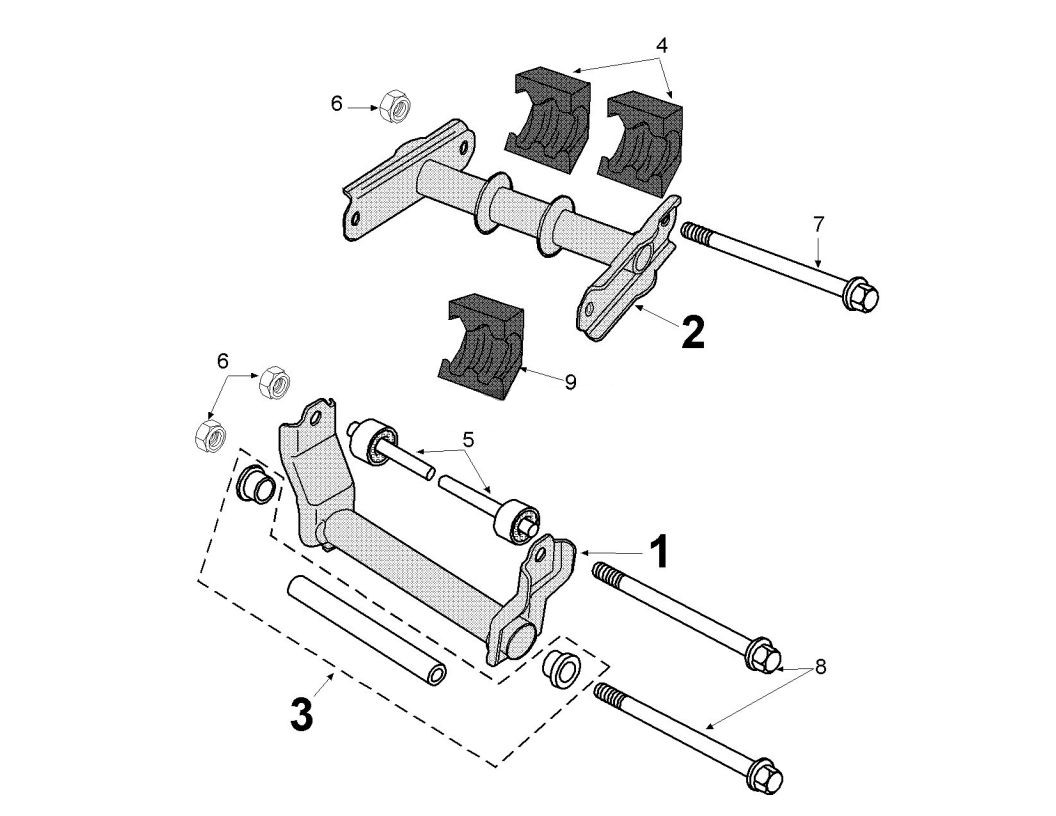 4
6
7
2
9
6
5
1
8
3