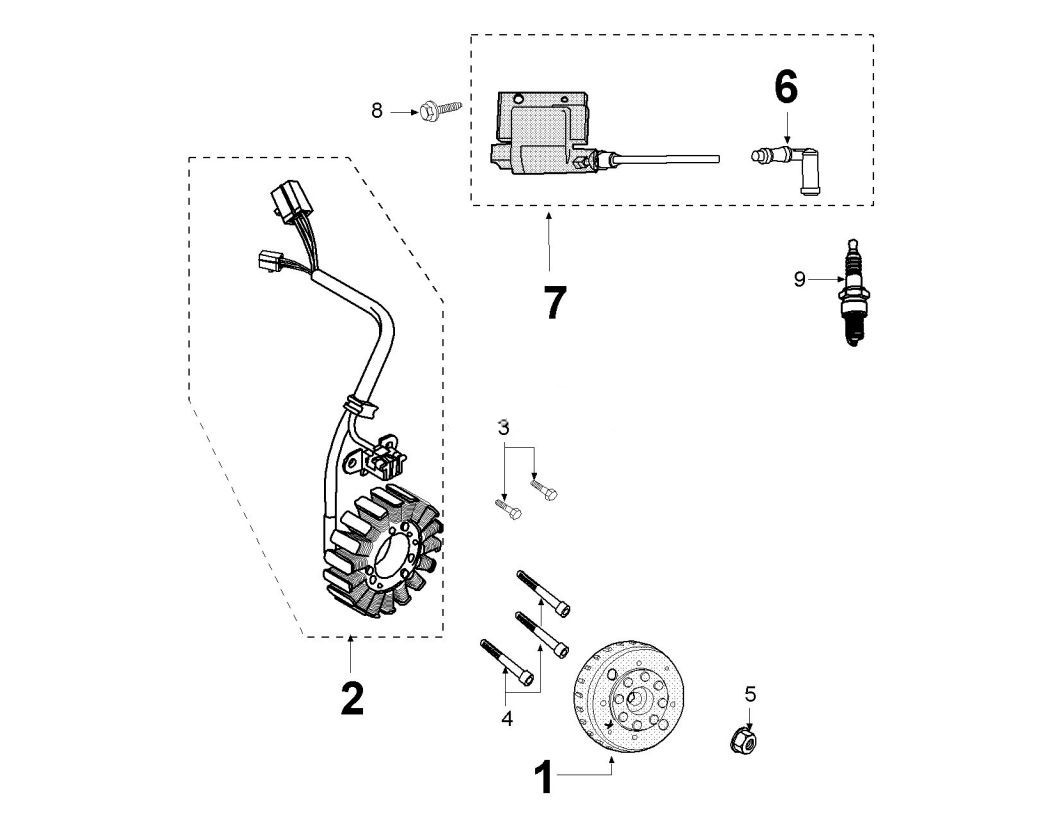 8
6
7
9
3
2
4
5
1