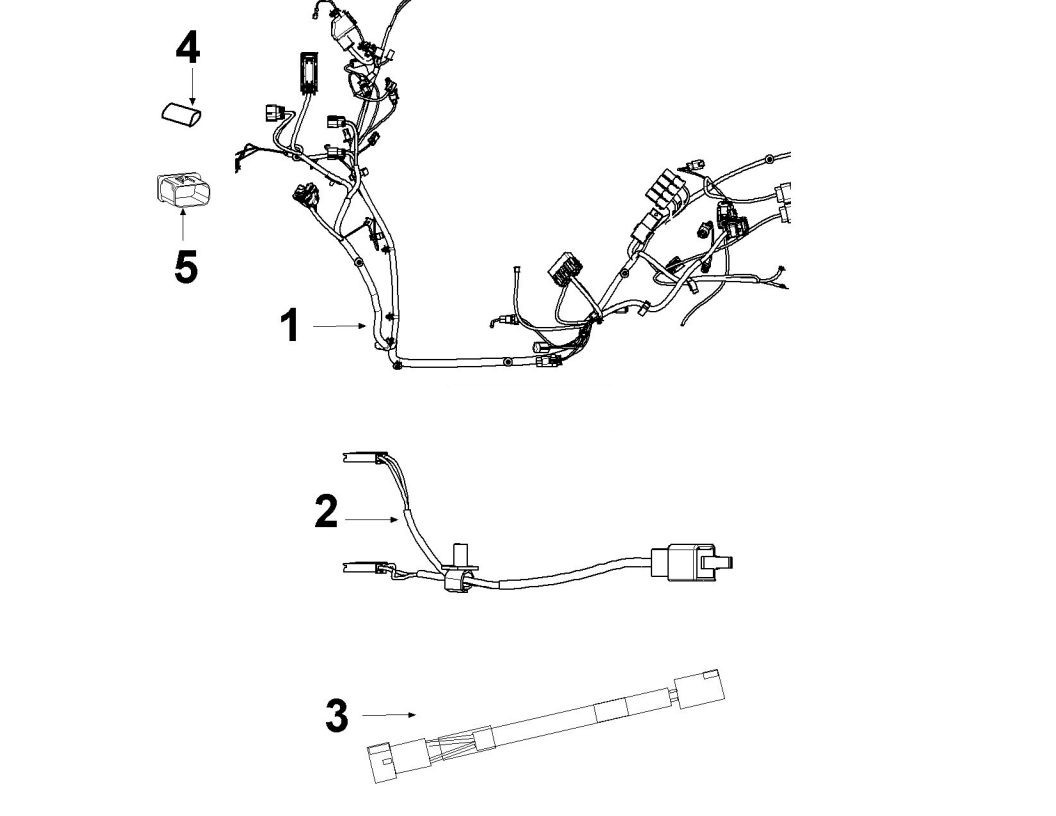 4

5

1

2

3