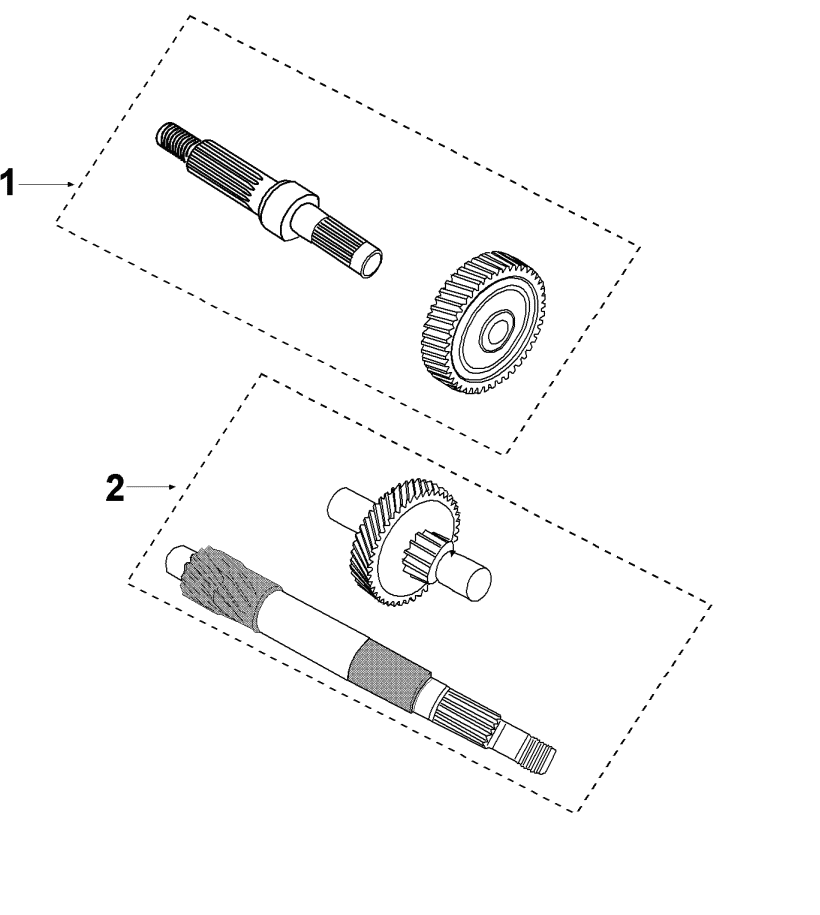 1

2