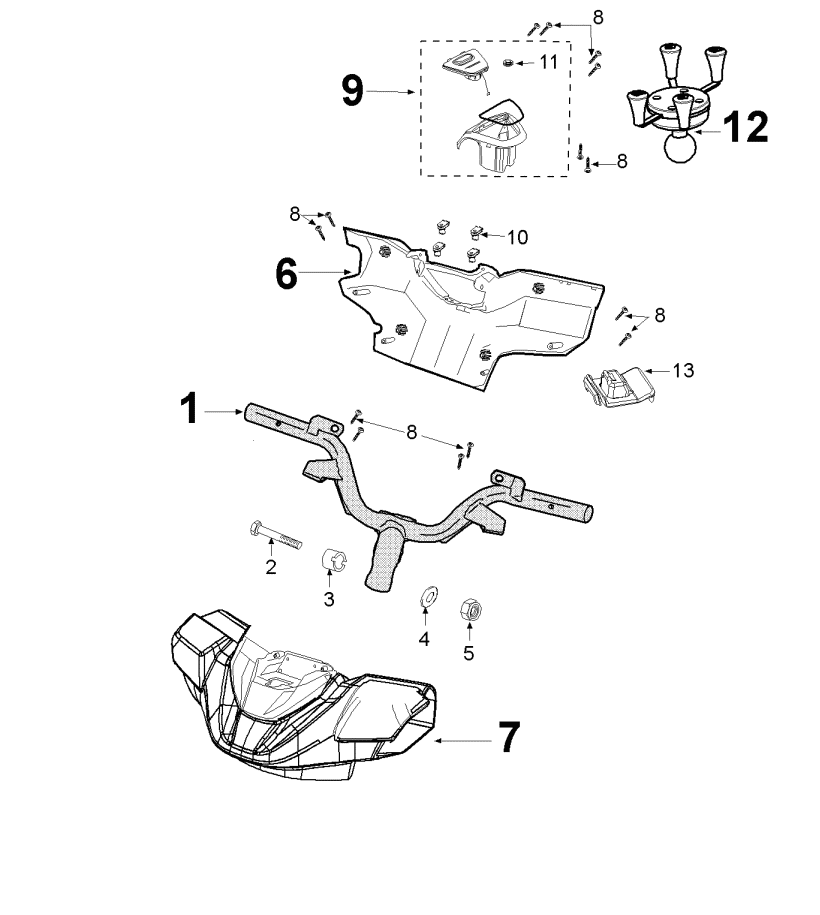 8
9
11
12
8
8
10
6
8
13
1
8
2
3
4
5
7