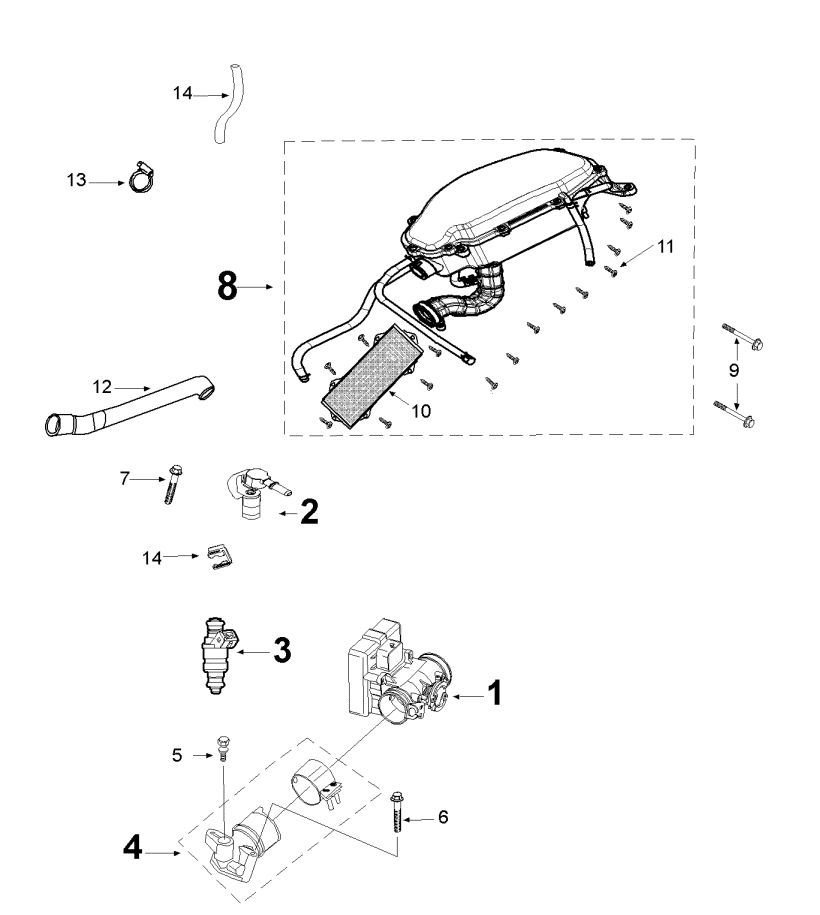 14
13
8
11
9
12
10
7
2
14
3
1
5
6
4