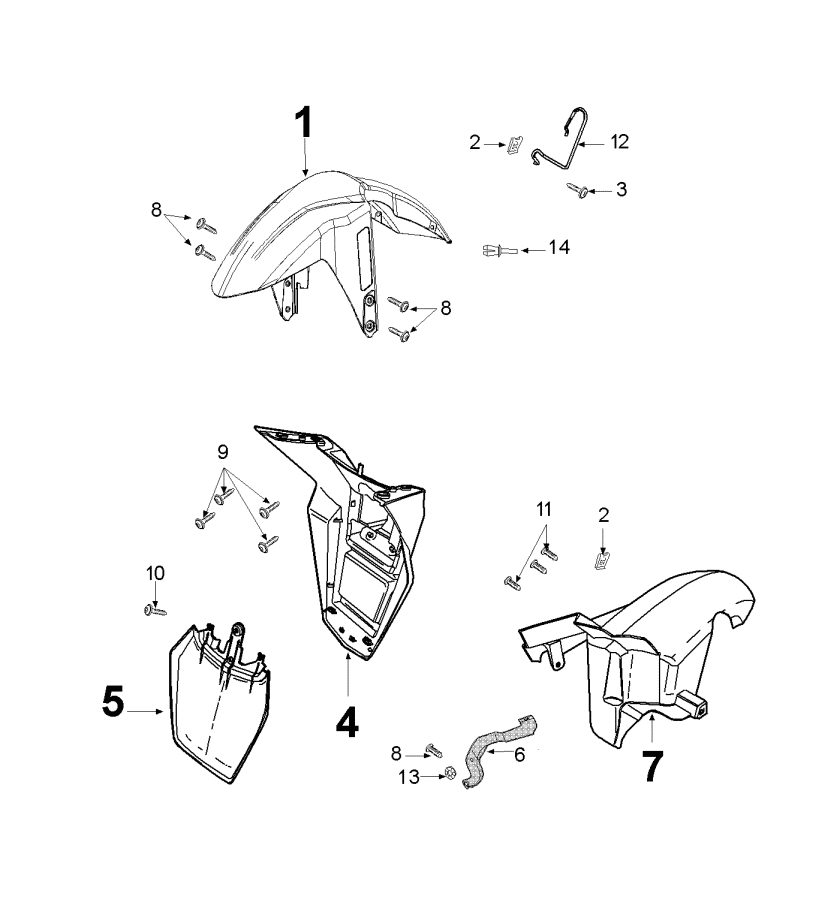 1
2
12
3
8
14
8
9
11
2
10
5
4
8
6
13
7