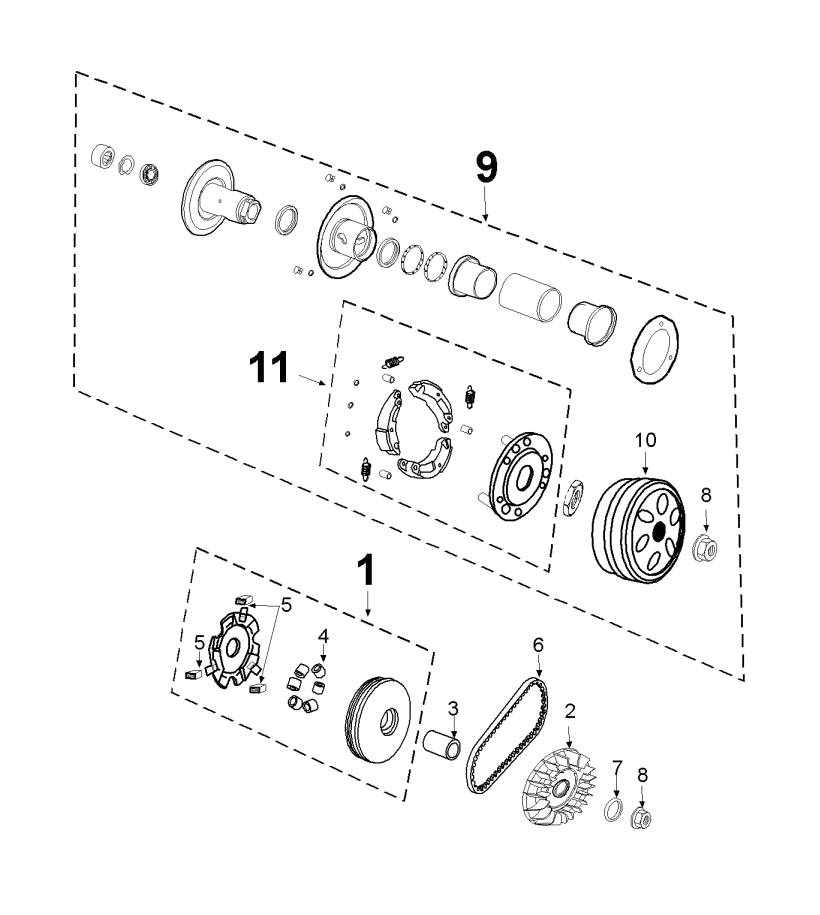 9
11
10
8
1
5
5
4
6
3
2
7
8