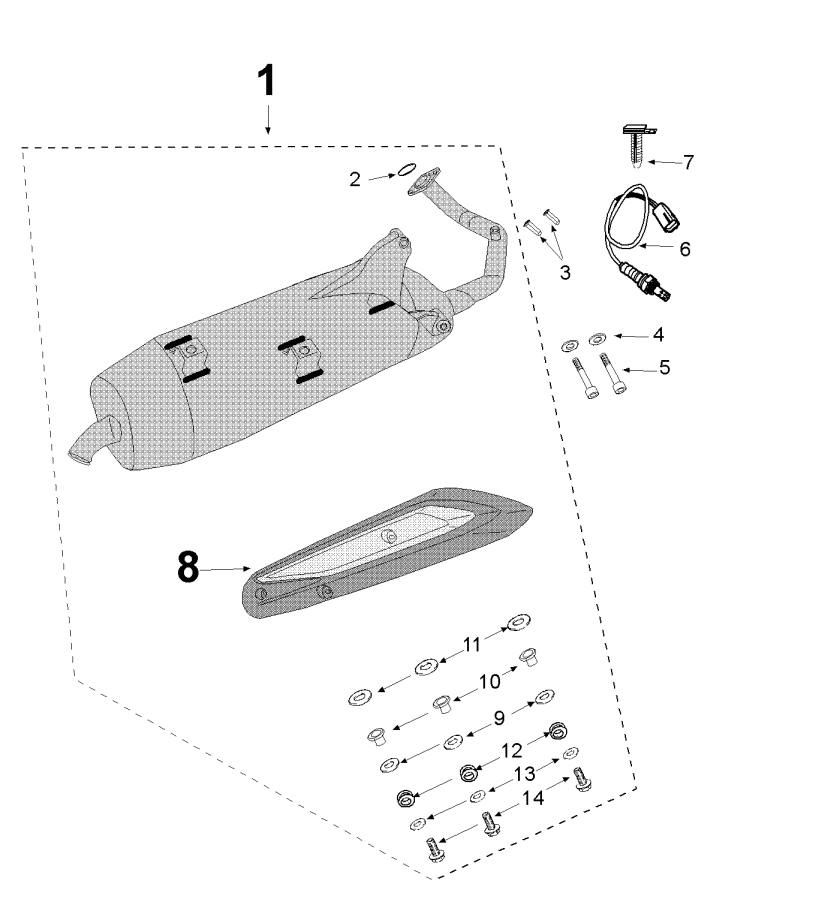 1
2
7
6
3
4
5
8
11
10
9
12
13
14