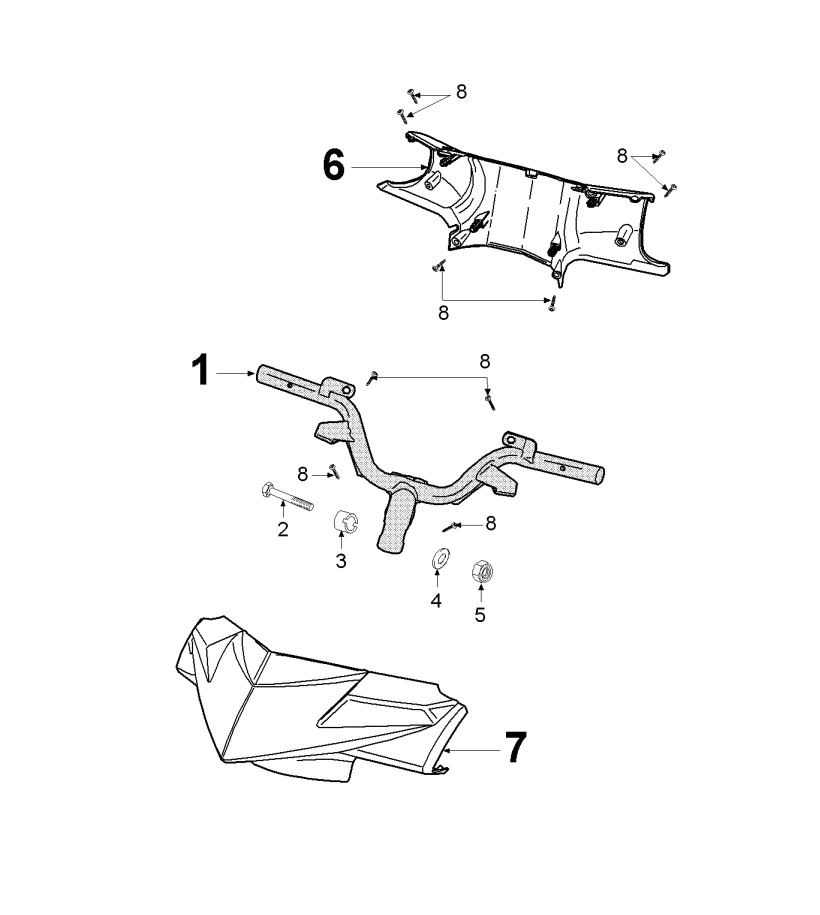 8
6
8
8
1
8
8
2
3
8
4
5
7