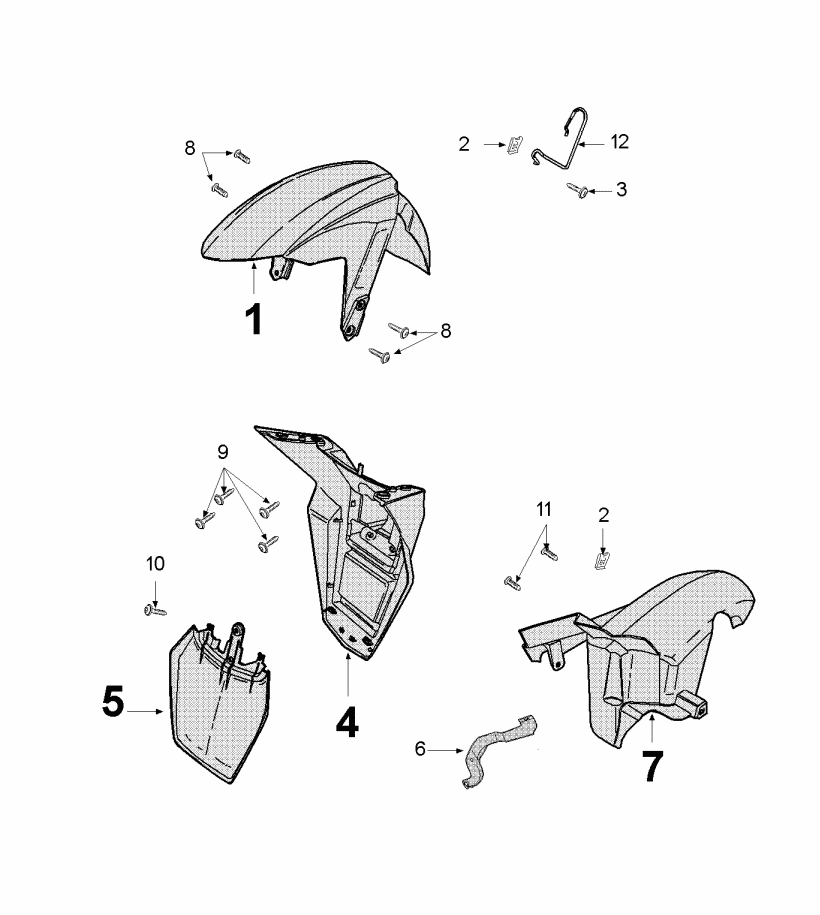 8
2
12
3
1
8
9
11
2
10
5
4
6
7