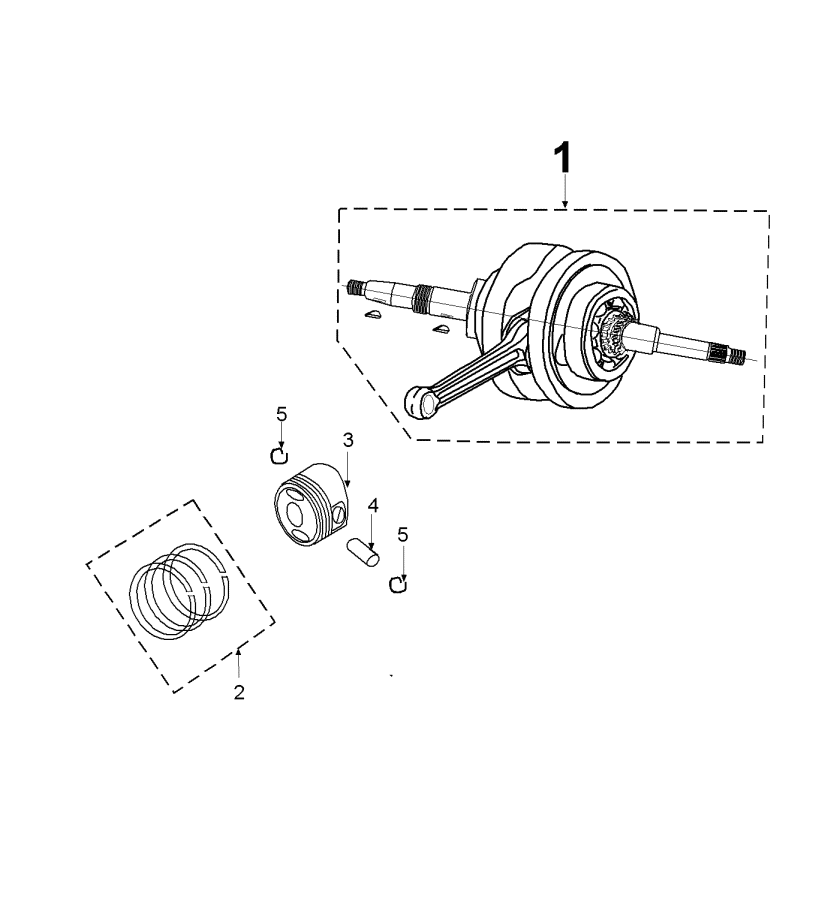 1

5

3

4

5

2