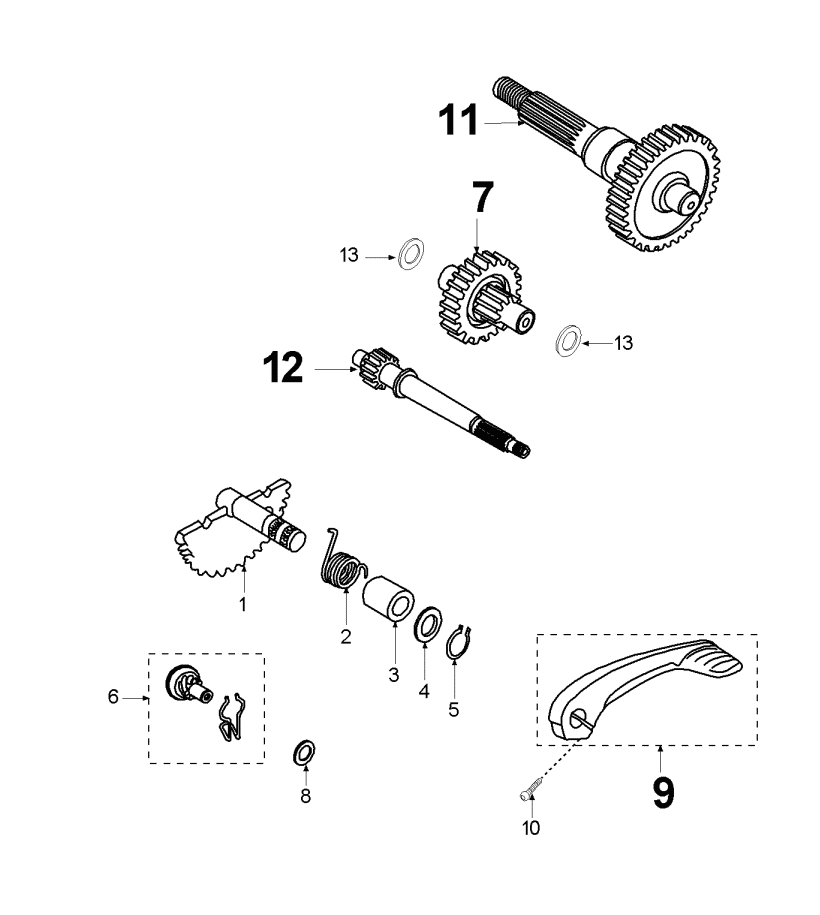 11

7

13

13

12

1

2

3

4

5

6

8

9

10