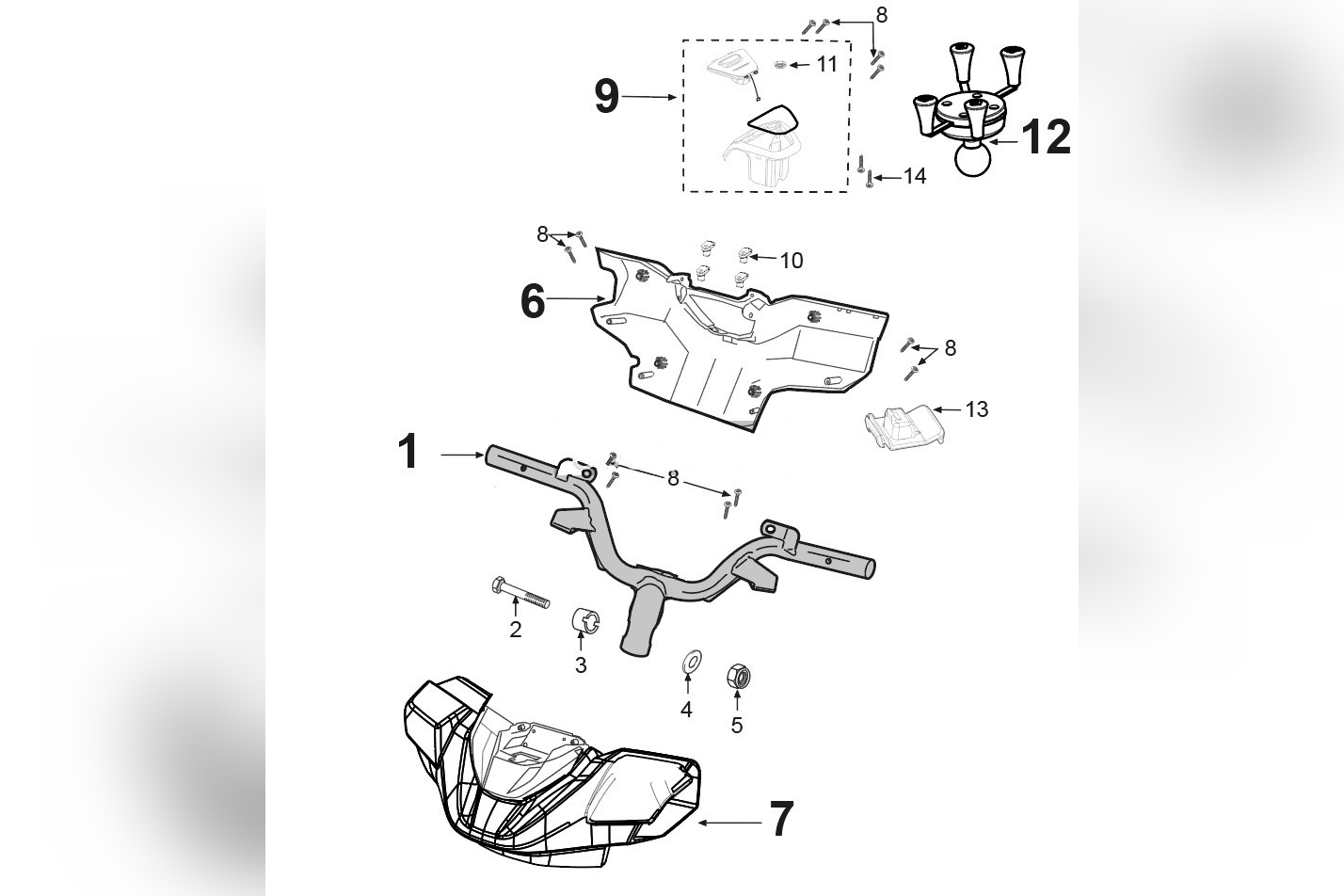 8
11
9
12
14
8
10
6
8
13
1
8
2
3
4
5
7