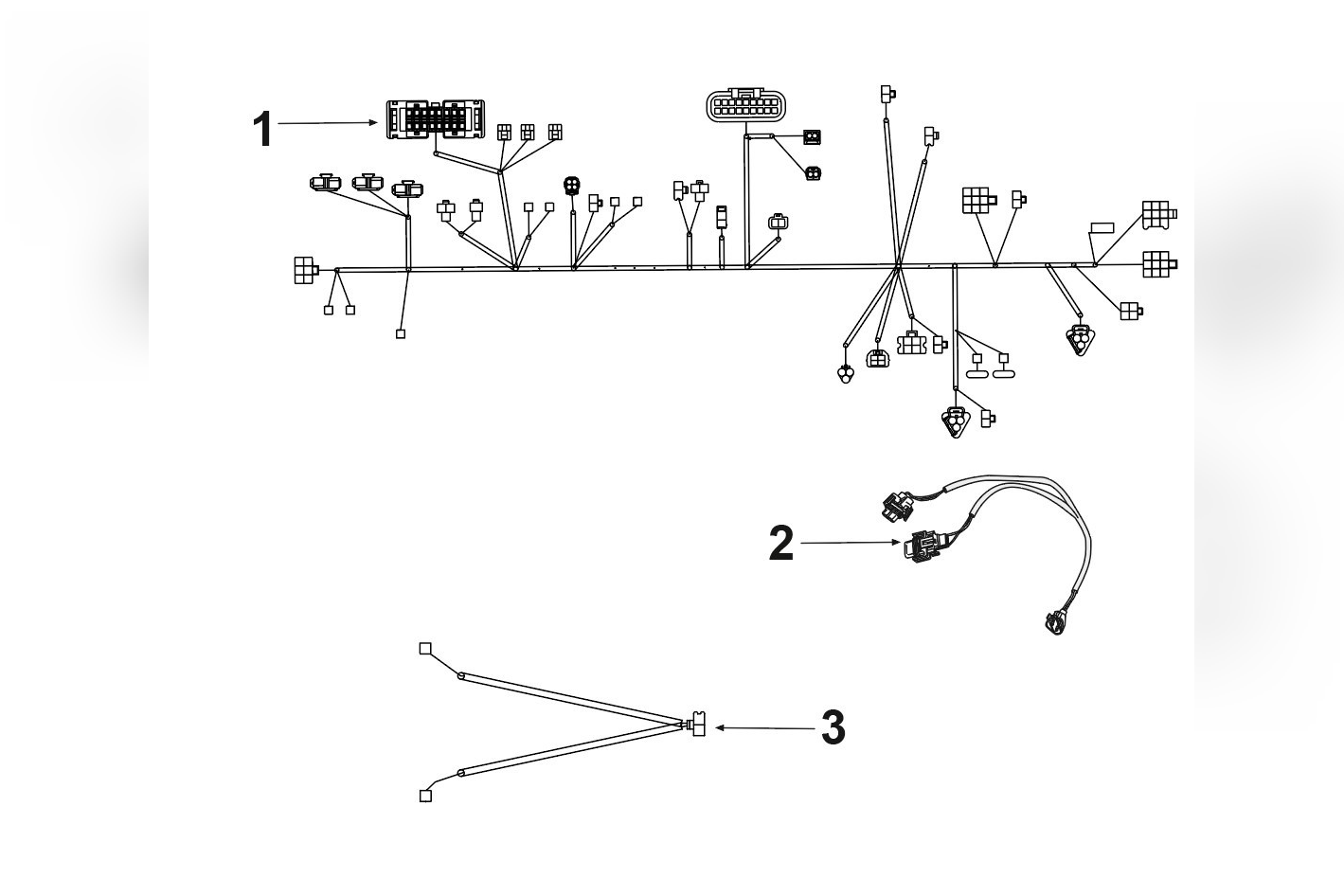 1
2
3