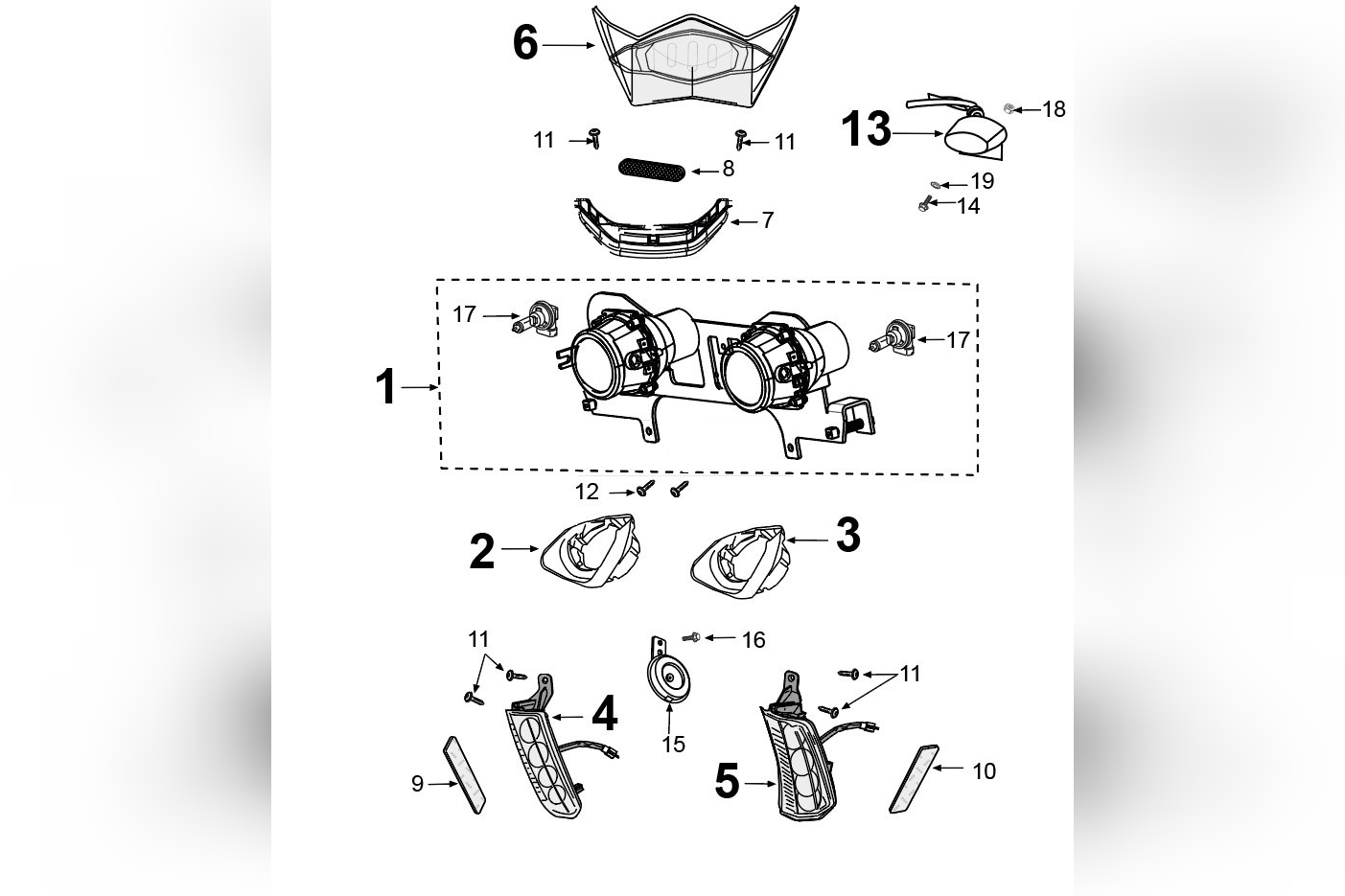 6
13
18
11
11
8
19
14
7
17
17
1
12
2
3
11
16
11
4
15
9
5
10