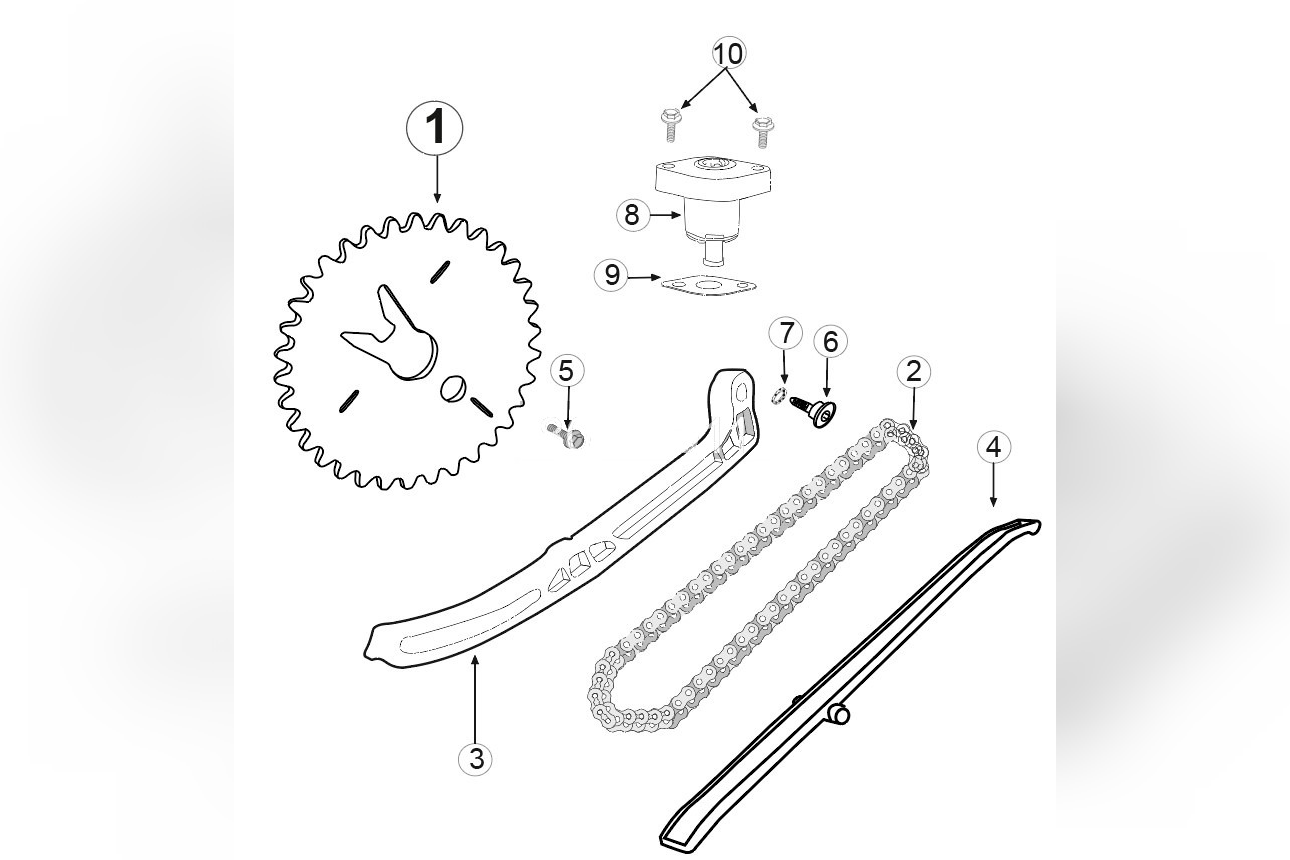 10
1
8
9
7
6
5
2
4
3