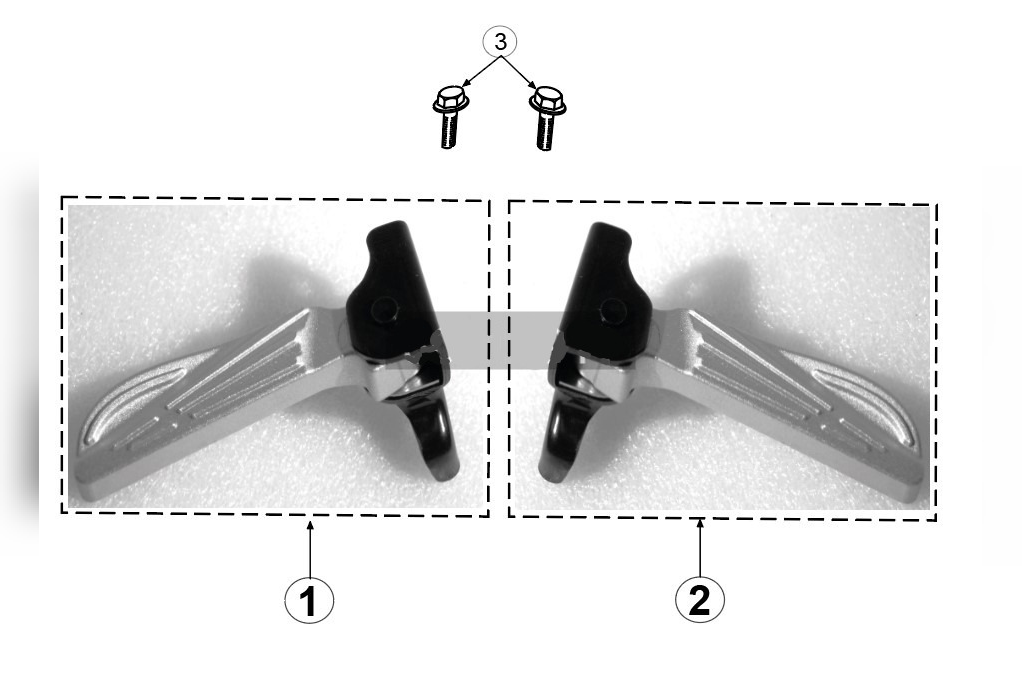 3

1

2