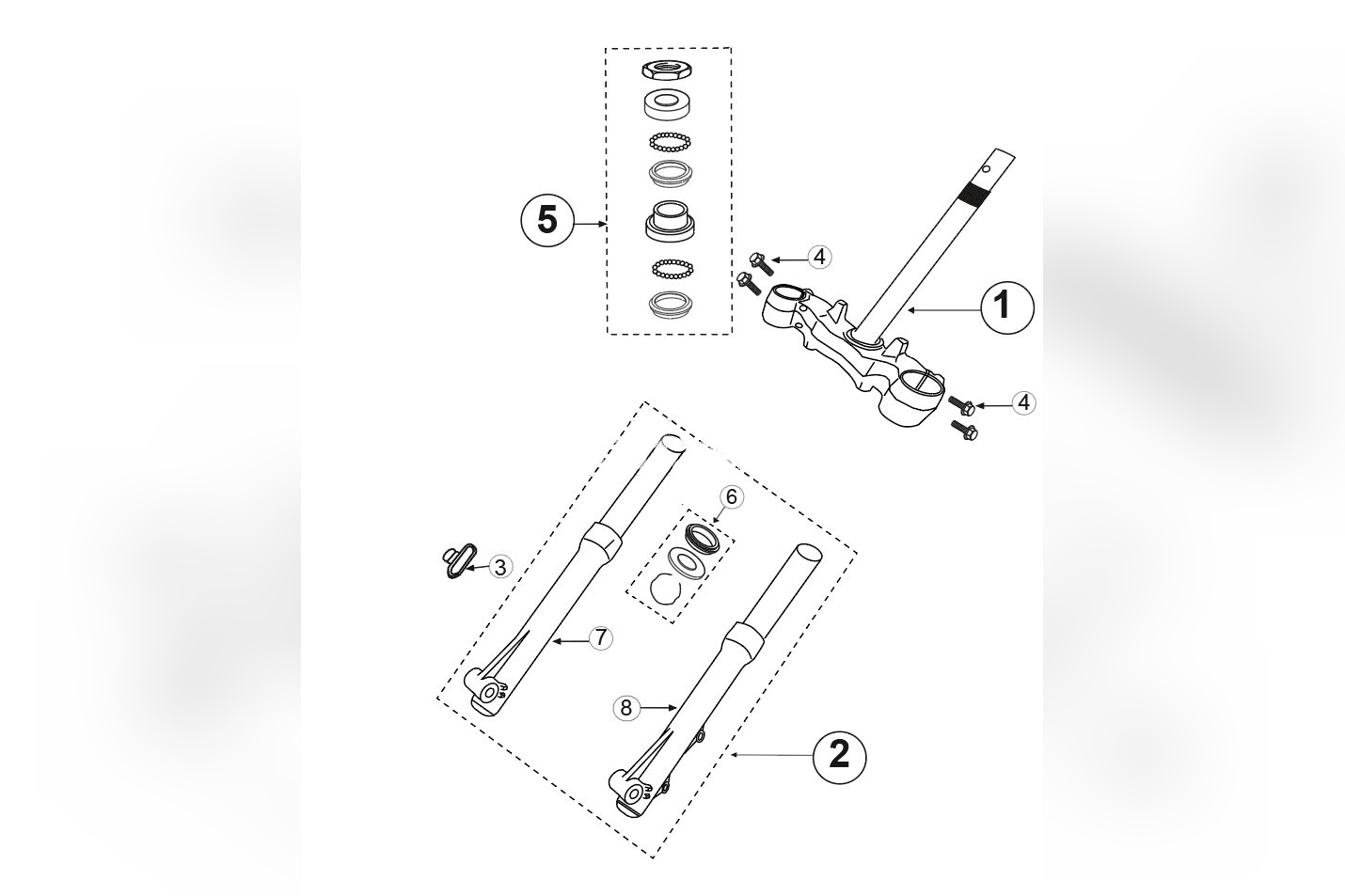 5
4
1
4
6
3
7
8
2