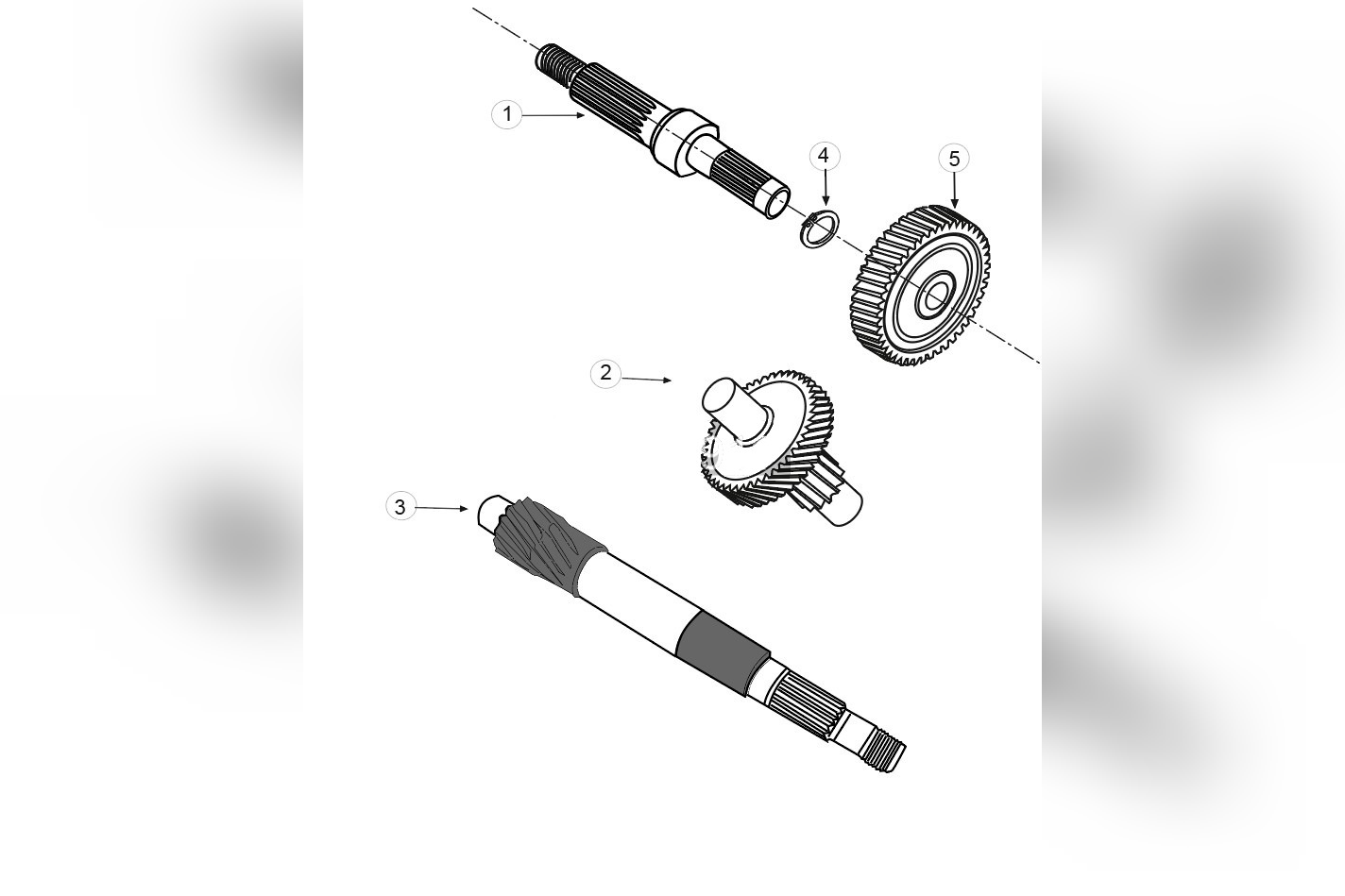 1
4
5
2
3