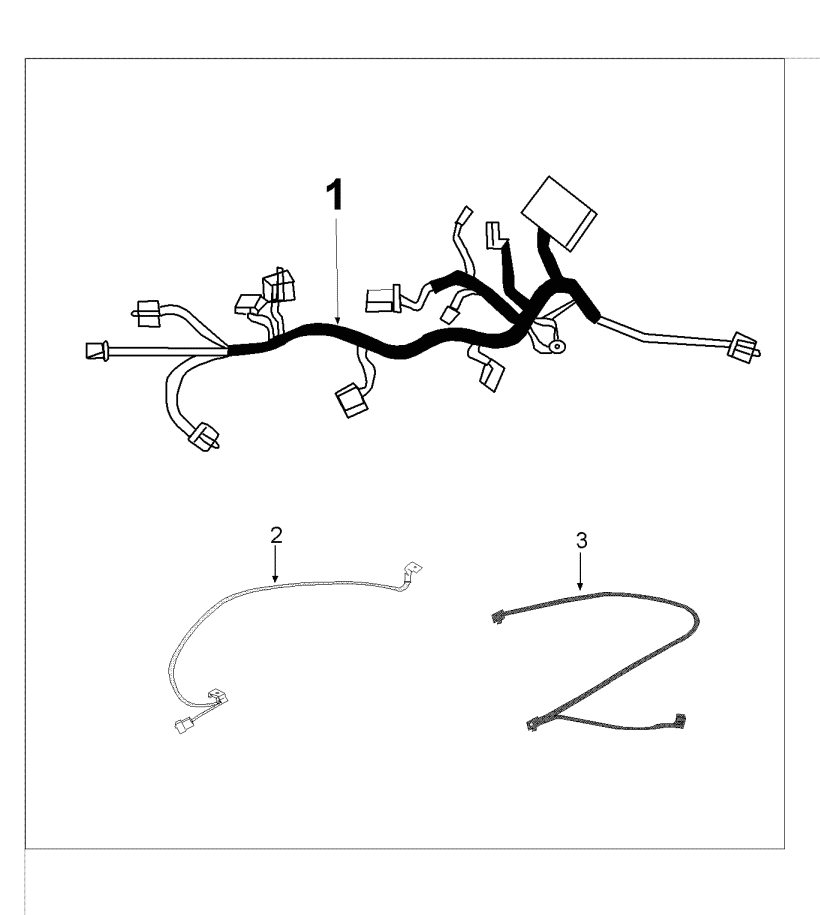 1

2

3