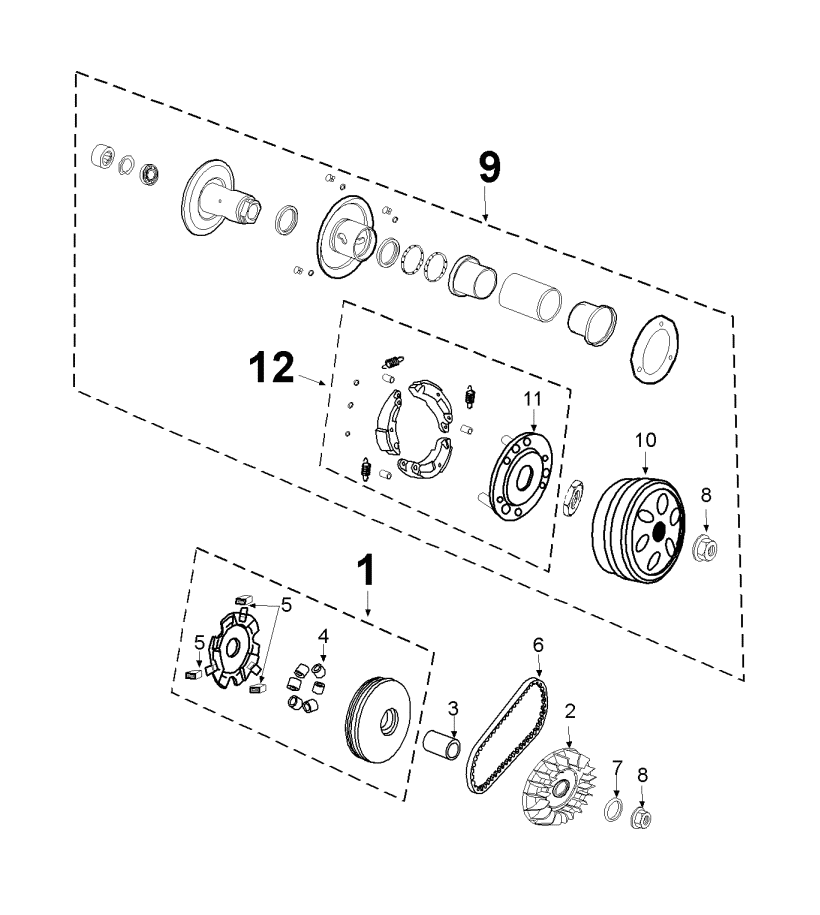 9

12

11

10

8

1

5

5

4

6

3

2

7

8