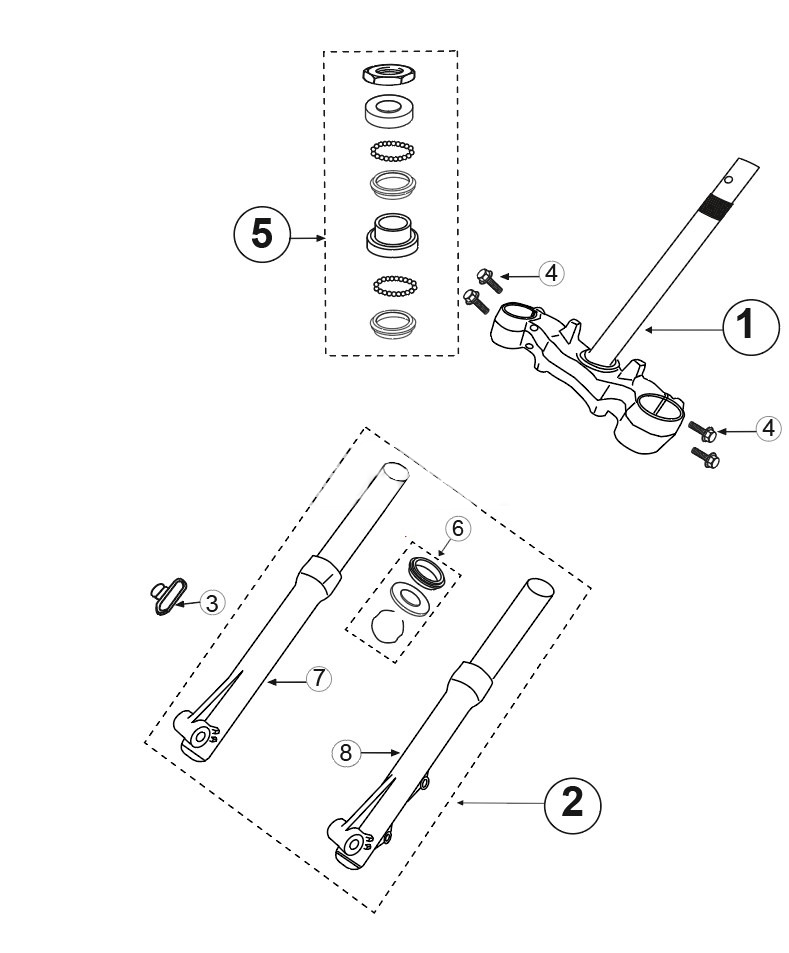 5
4
1
4
6
3
7
8
2