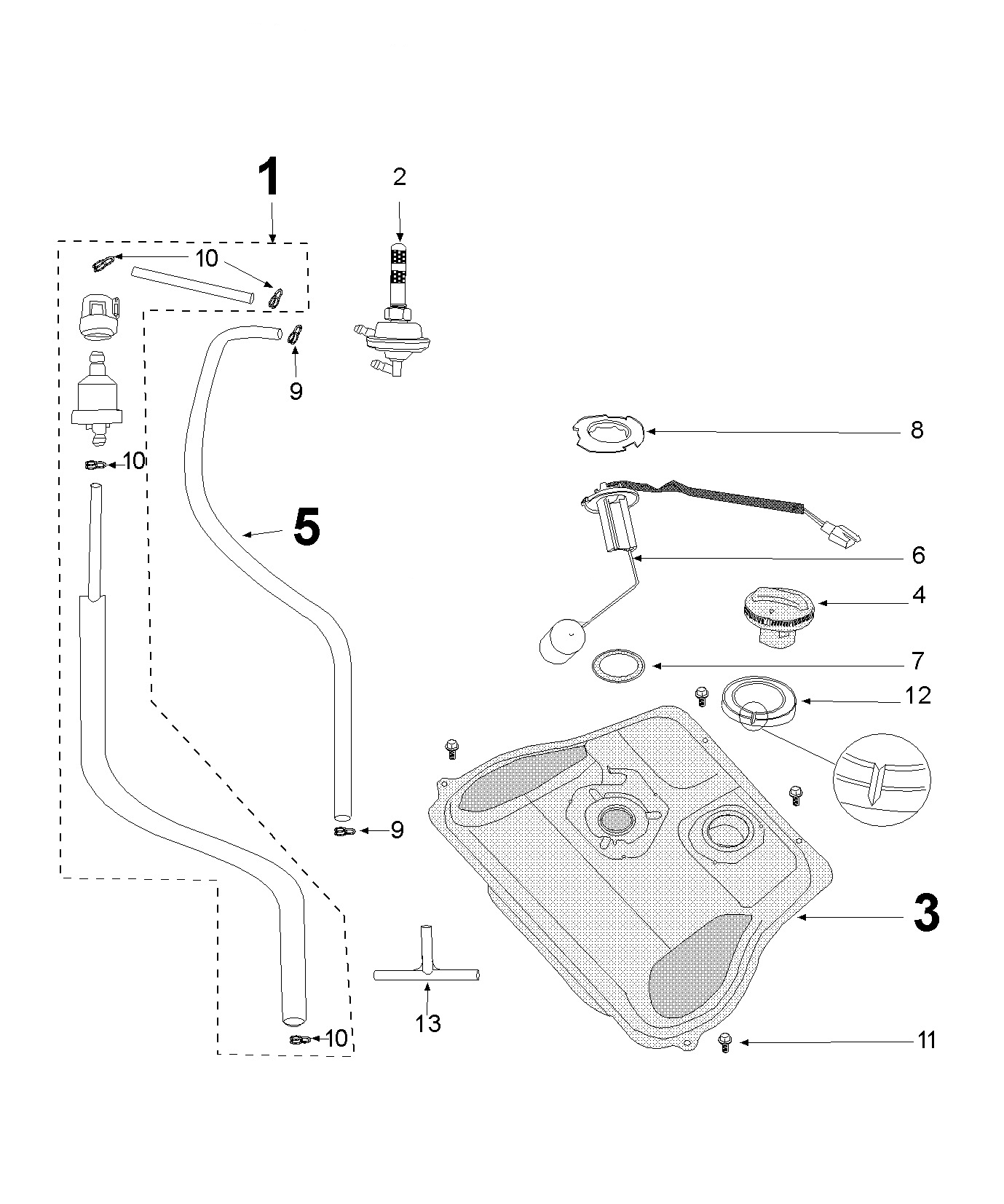 1
2
10
9
10
5
8
6
4
7
12
9
3
13
10
11